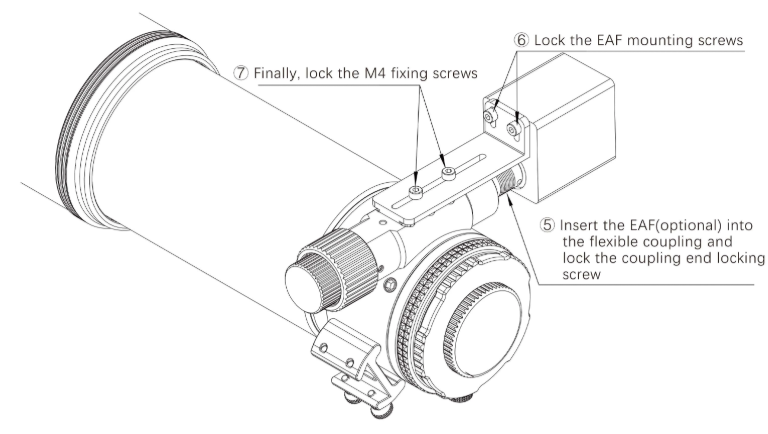 ⑥ Lock the EAF mounting screws

⑦ Finally, lock the M4 fixing screws

⑤ Insert the EAF(optional) into the flexible coupling and lock the coupling end locking screw