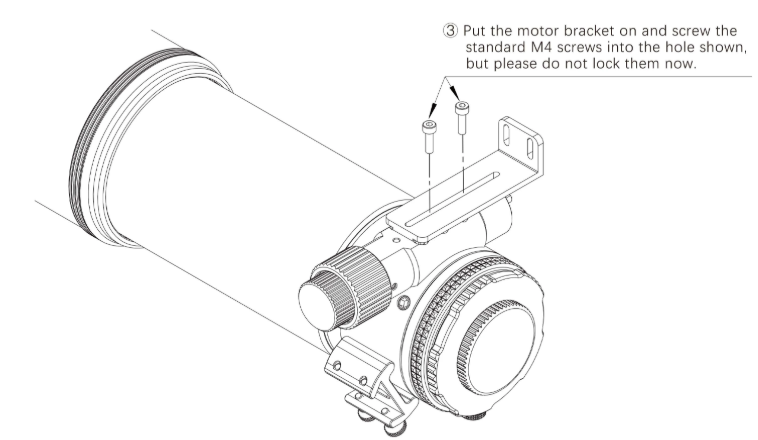 ③ Put the motor bracket on and screw the standard M4 screws into the hole shown, but please do not lock them now.