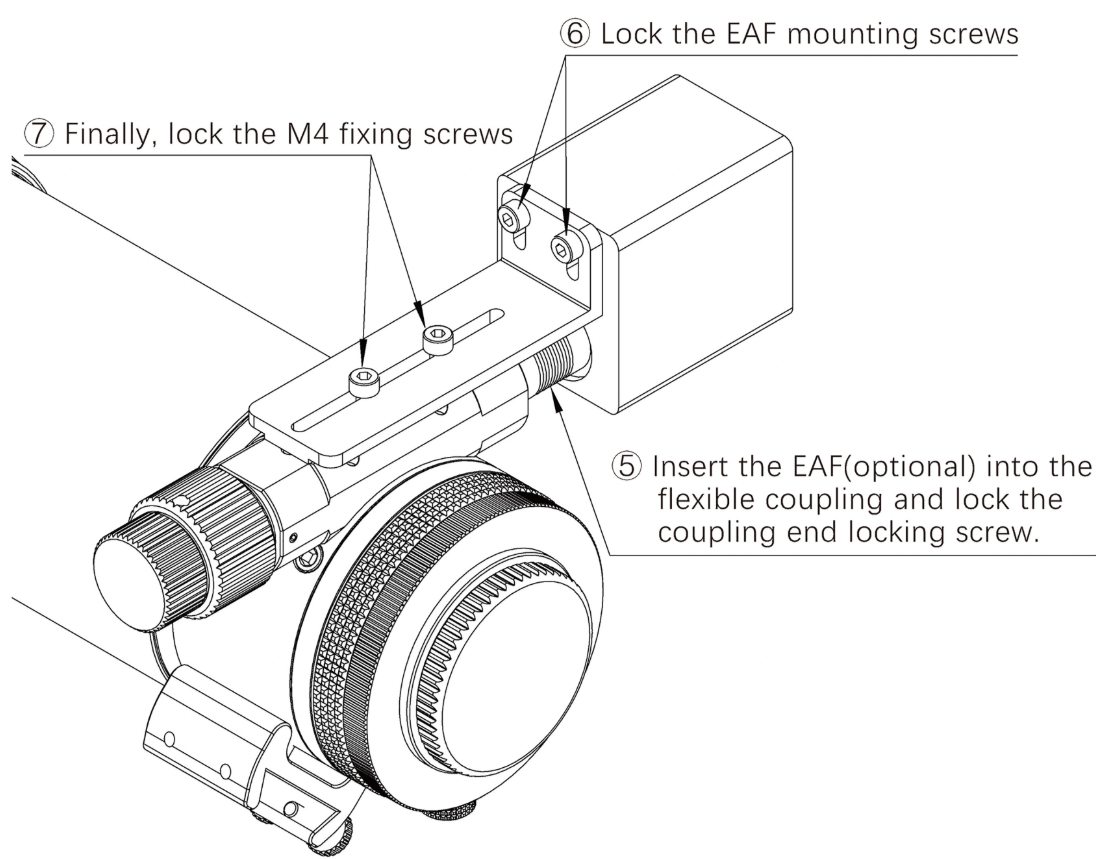 ⑥ Lock the EAF mounting screws

⑦ Finally, lock the M4 fixing screws

⑤ Insert the EAF(optional) into the flexible coupling and lock the coupling end locking screw.