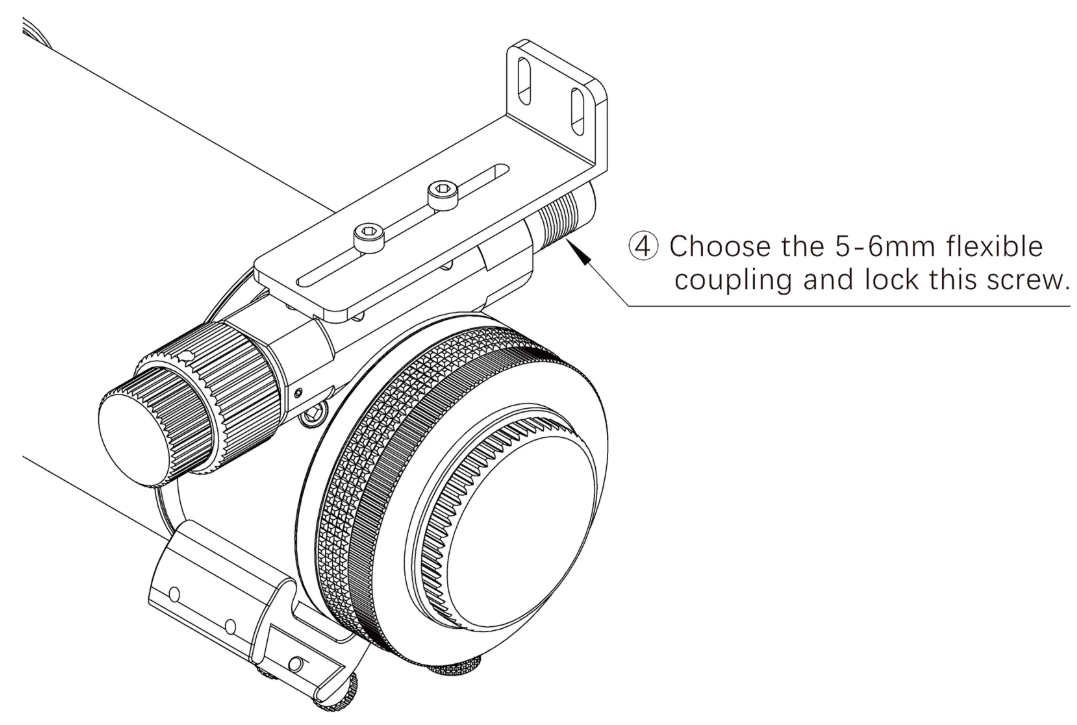 ④ Choose the 5-6mm flexible coupling and lock this screw.