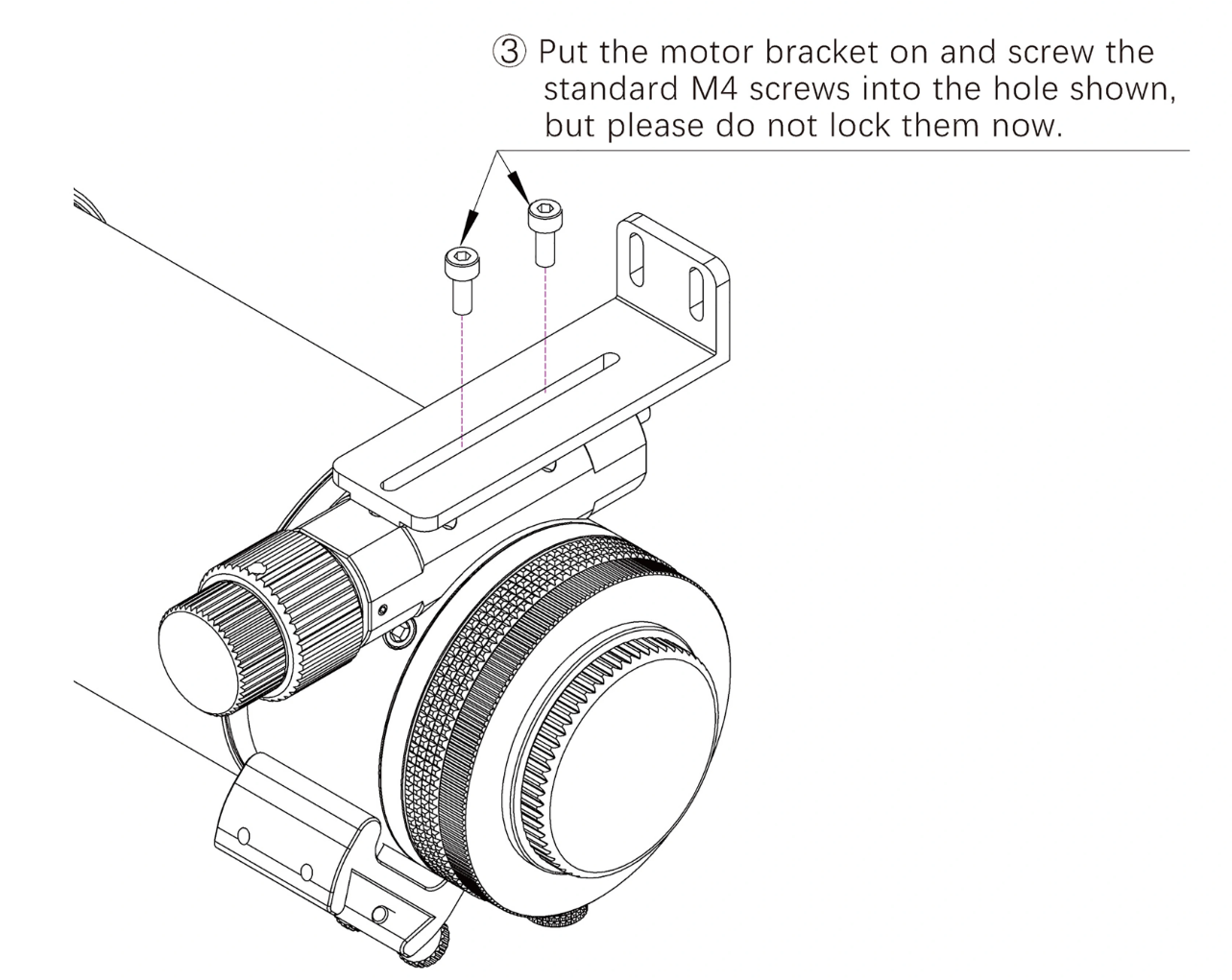 ③ Put the motor bracket on and screw the standard M4 screws into the hole shown, but please do not lock them now.