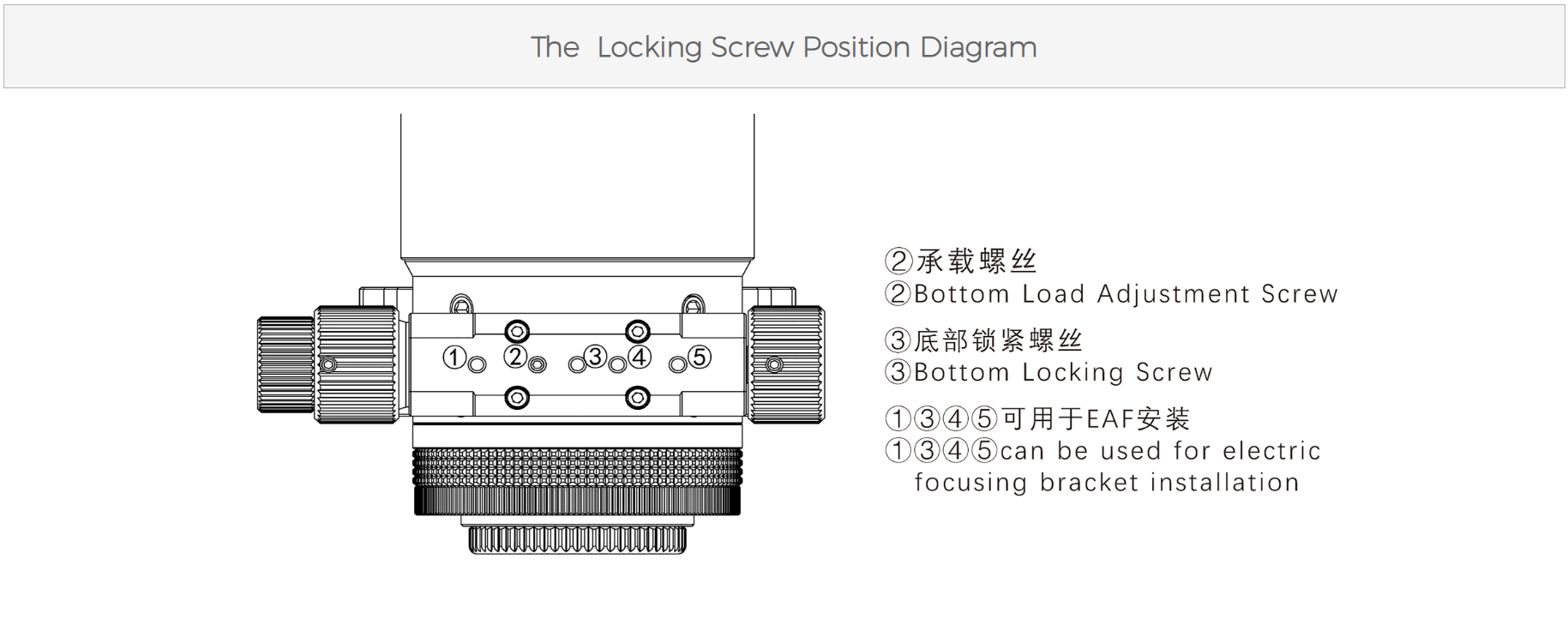 The  Locking Screw Position Diagram

①  ②  ③  ④  ⑤

②承载螺丝
②Bottom Load Adjustment Screw

③底部锁紧螺丝
③Bottom Locking Screw

①③④⑤可用于EAF安装
①③④⑤can be used for electric focusing bracket installation