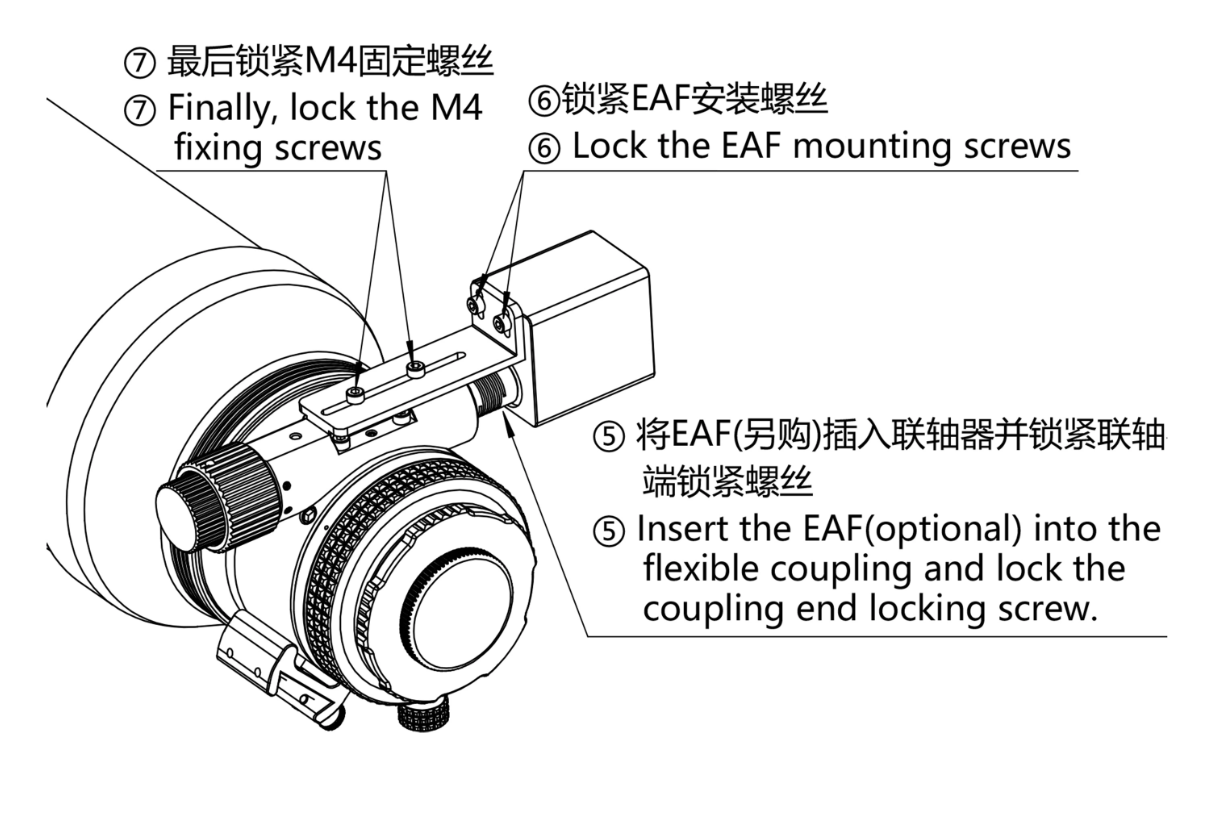 ⑦ 最后锁紧M4固定螺丝
⑦ Finally, lock the M4 fixing screws

⑥锁紧EAF安装螺丝
⑥ Lock the EAF mounting screws

⑤ 将EAF(另购)插入联轴器并锁紧联轴端锁紧螺丝
⑤ Insert the EAF(optional) into the flexible coupling and lock the coupling end locking screw.