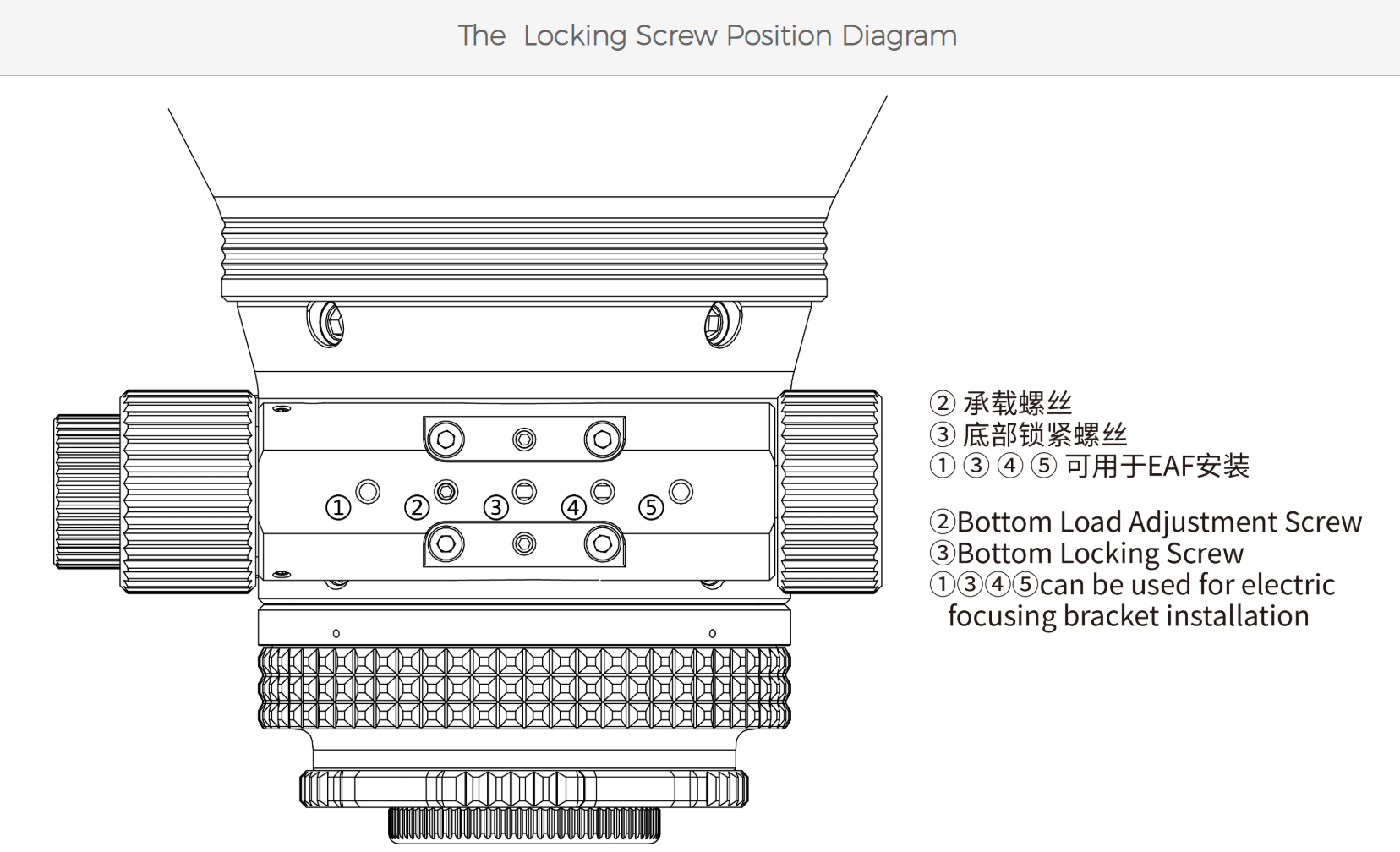 The Locking Screw Position Diagram

① ② ③ ④ ⑤

② 承载螺丝
③ 底部锁紧螺丝
① ③ ④ ⑤ 可用于EAF安装

②Bottom Load Adjustment Screw
③Bottom Locking Screw
①③④⑤can be used for electric focusing bracket installation