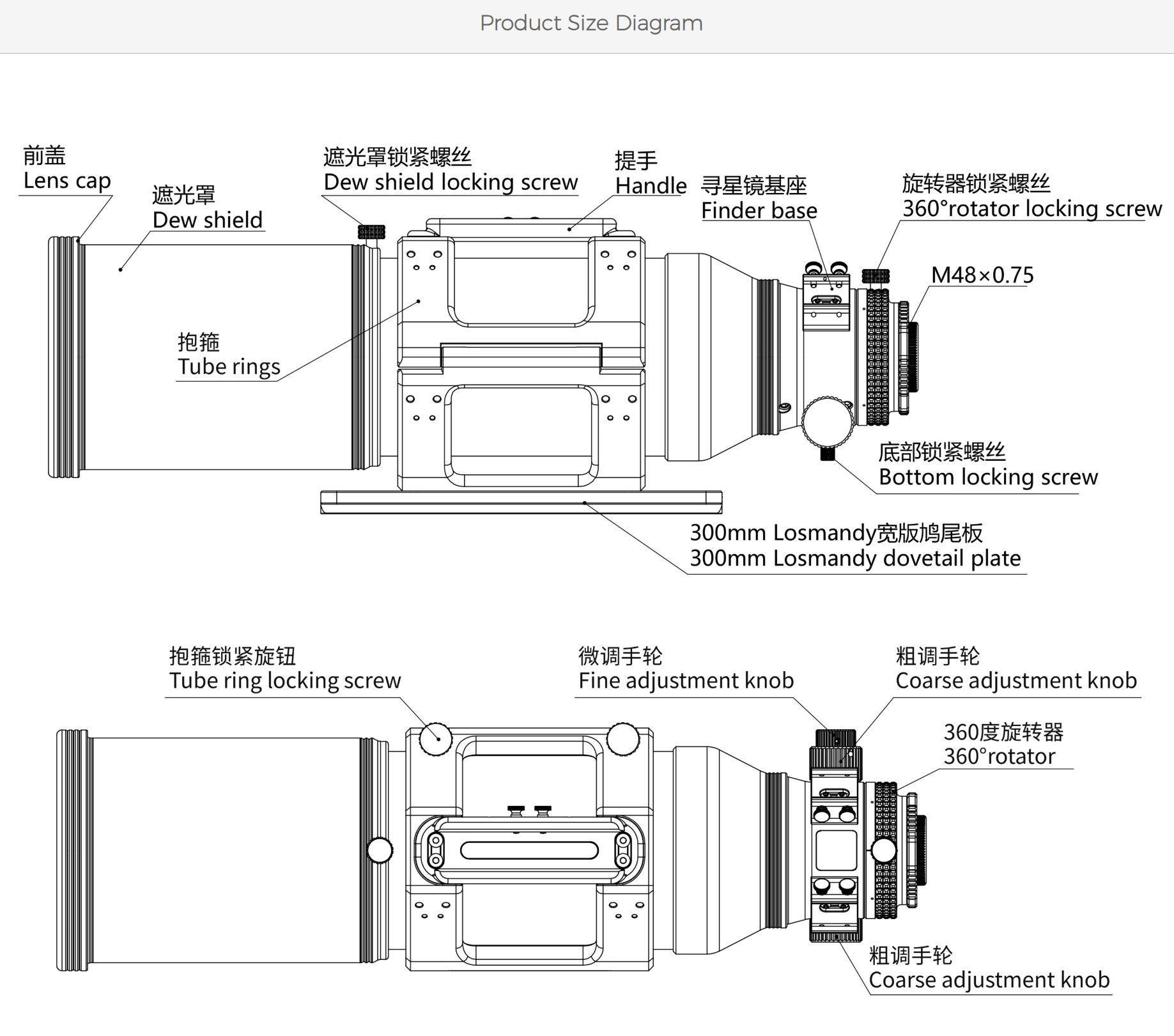 Product Size Diagram

前盖
Lens cap

遮光罩
Dew shield

遮光罩锁紧螺丝
Dew shield locking screw

提手
Handle

寻星镜基座
Finder base

旋转器锁紧螺丝
360°rotator locking screw

M48×0.75

抱箍
Tube rings

底部锁紧螺丝
Bottom locking screw

300mm Losmandy宽版鸠尾板
300mm Losmandy dovetail plate

抱箍锁紧旋钮
Tube ring locking screw

微调手轮
Fine adjustment knob

粗调手轮
Coarse adjustment knob

360度旋转器
360°rotator

粗调手轮
Coarse adjustment knob