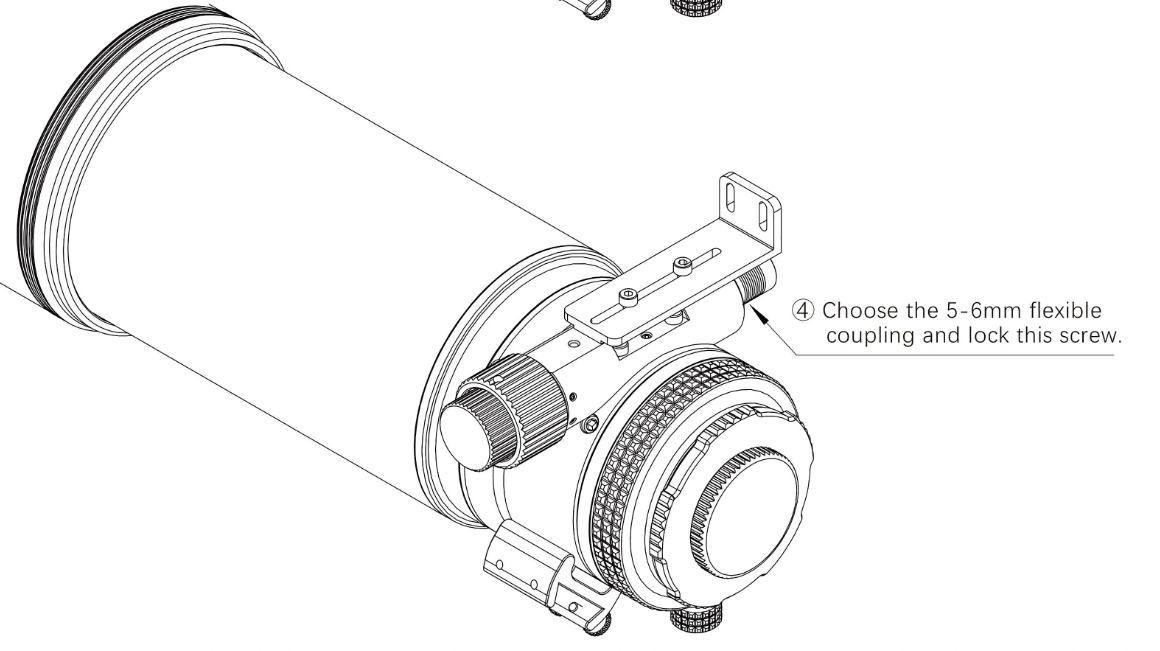 ④ Choose the 5-6mm flexible coupling and lock this screw.