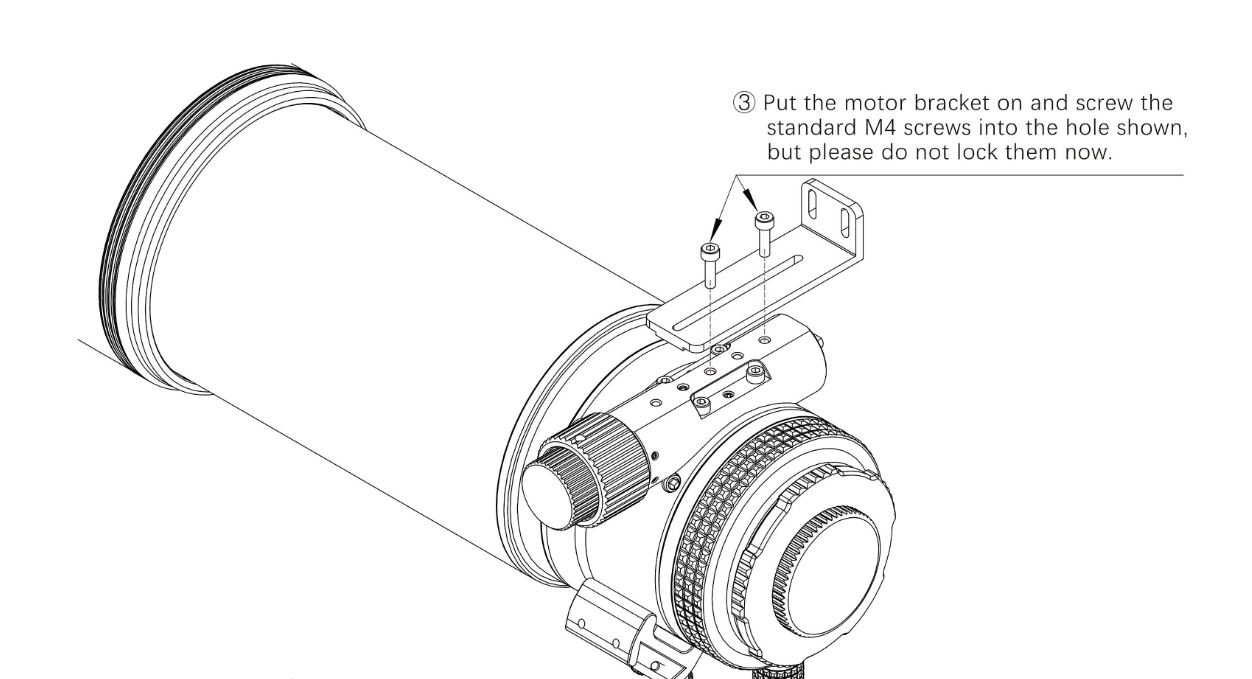 ③ Put the motor bracket on and screw the standard M4 screws into the hole shown, but please do not lock them now.