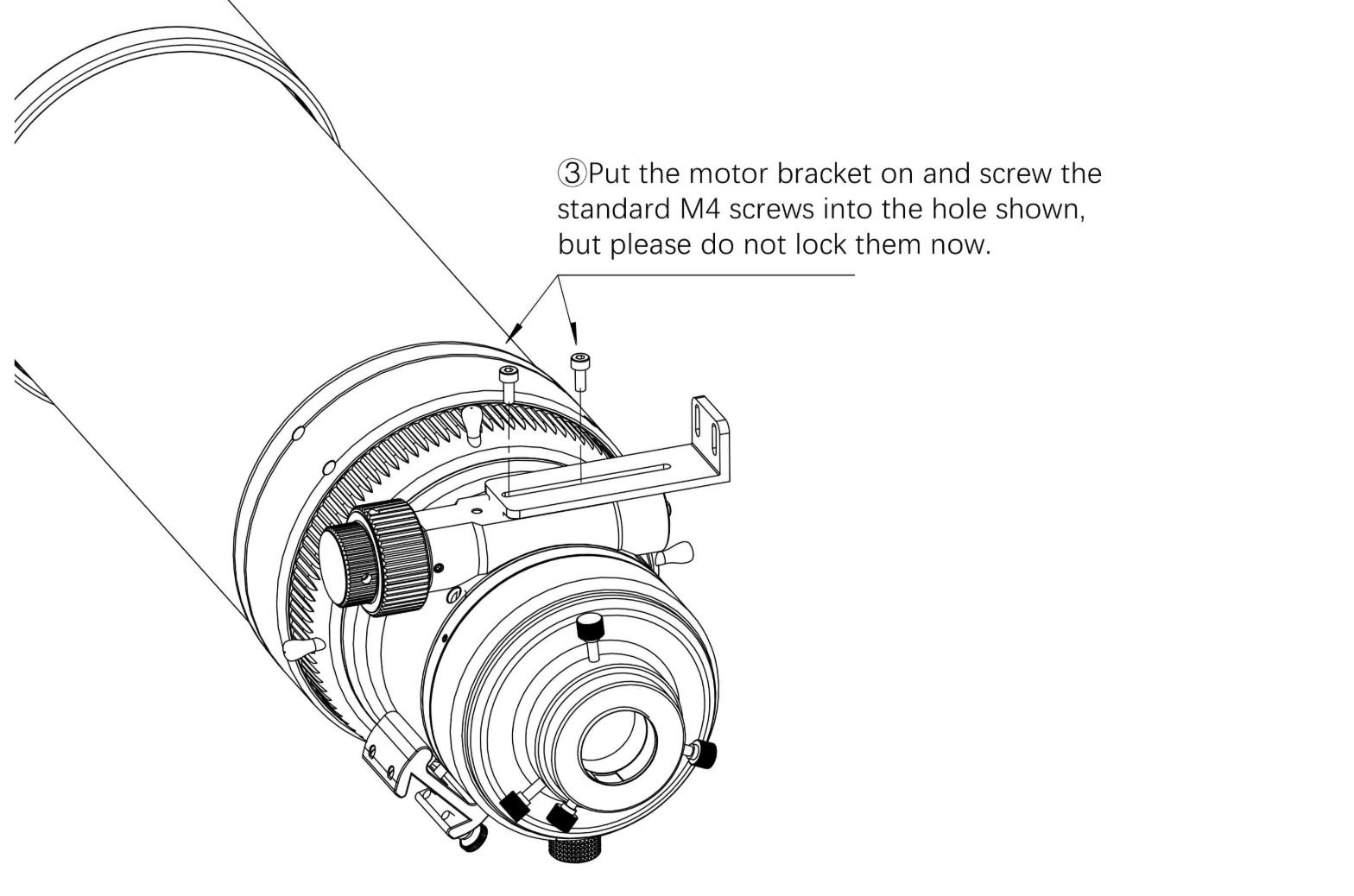 ③Put the motor bracket on and screw the standard M4 screws into the hole shown, but please do not lock them now.