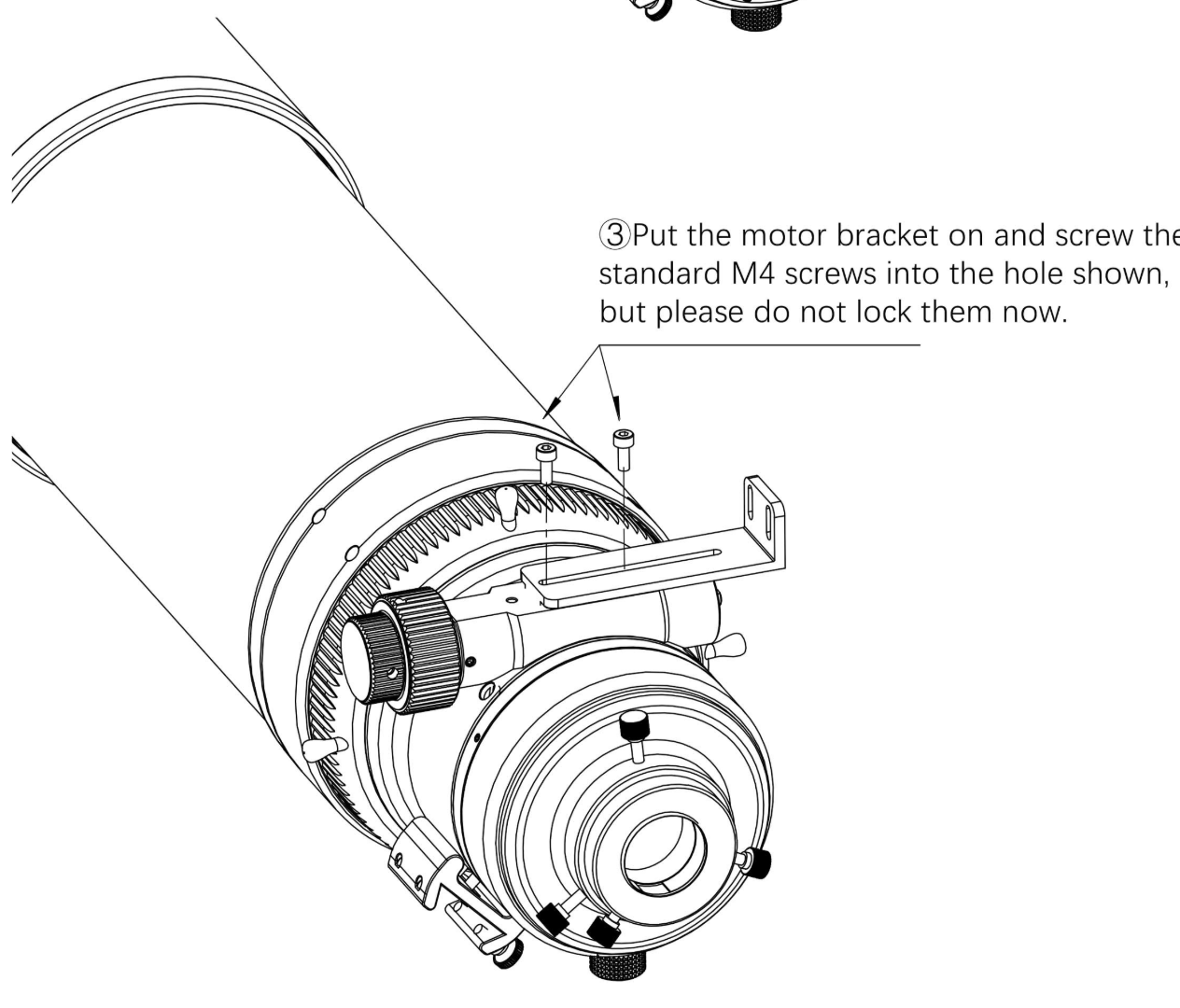 ③Put the motor bracket on and screw the standard M4 screws into the hole shown, but please do not lock them now.