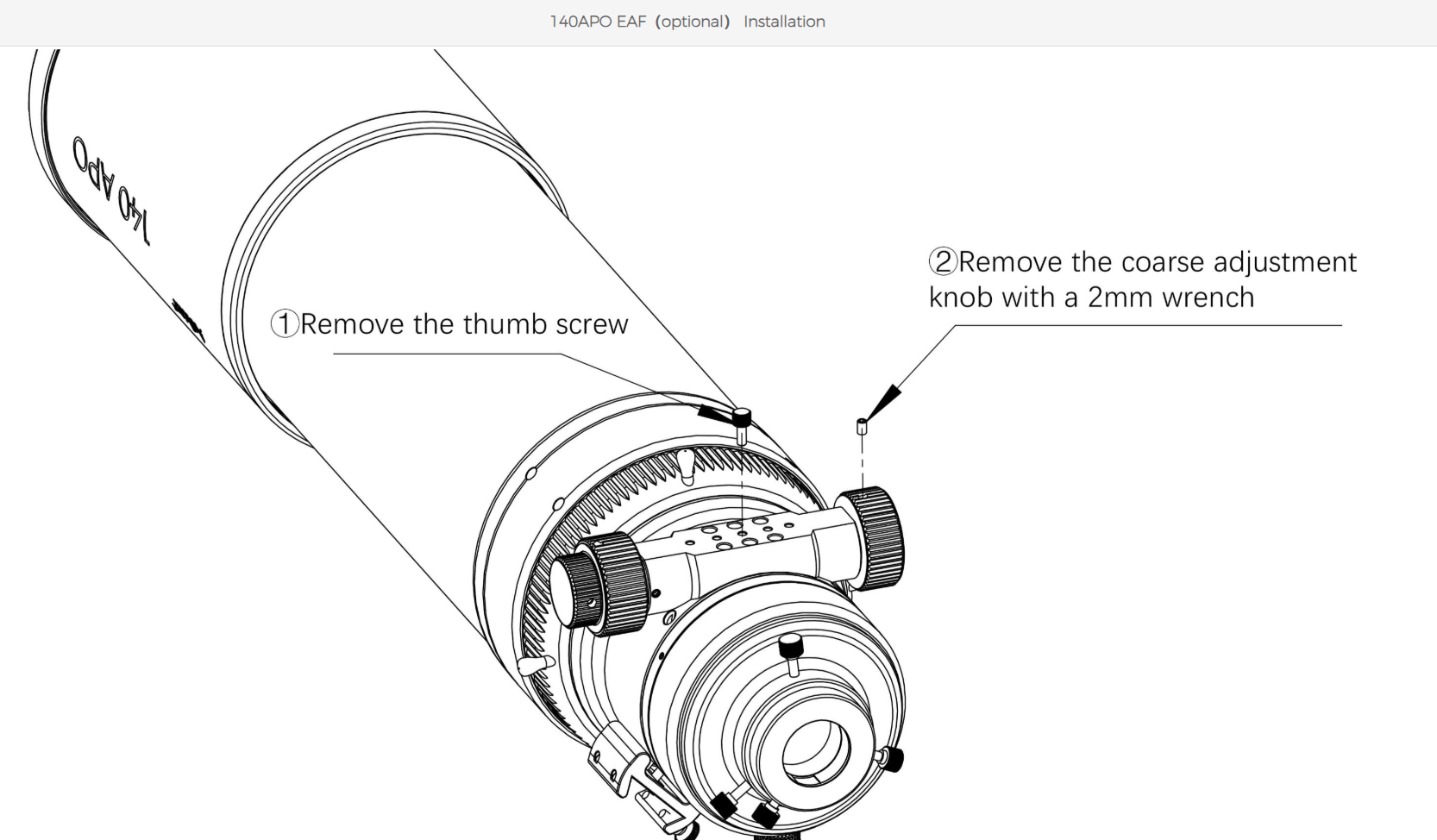 140APO EAF (optional) Installation

140 APO

①Remove the thumb screw

②Remove the coarse adjustment knob with a 2mm wrench