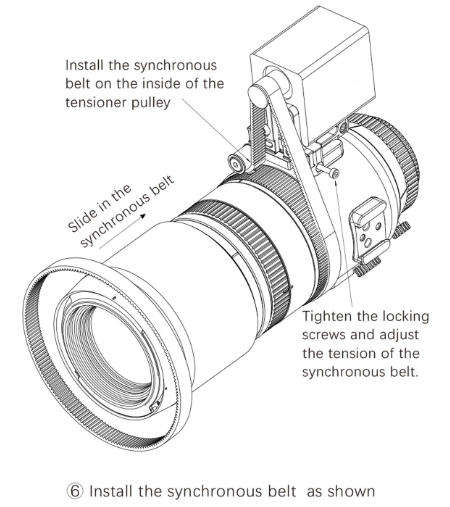 Install the synchronous belt on the inside of the tensioner pulley

Slide in the synchronous belt

Tighten the locking screws and adjust the tension of the synchronous belt.

⑥ Install the synchronous belt as shown