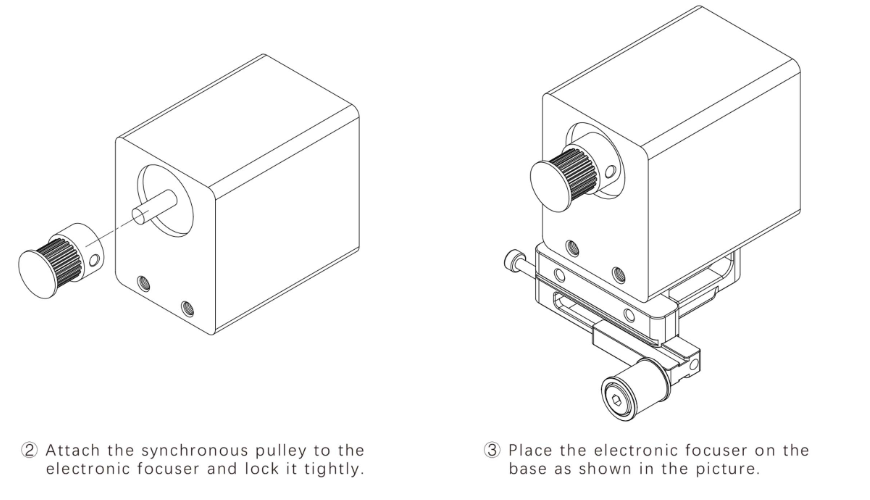 ② Attach the synchronous pulley to the electronic focuser and lock it tightly.

③ Place the electronic focuser on the base as shown in the picture.