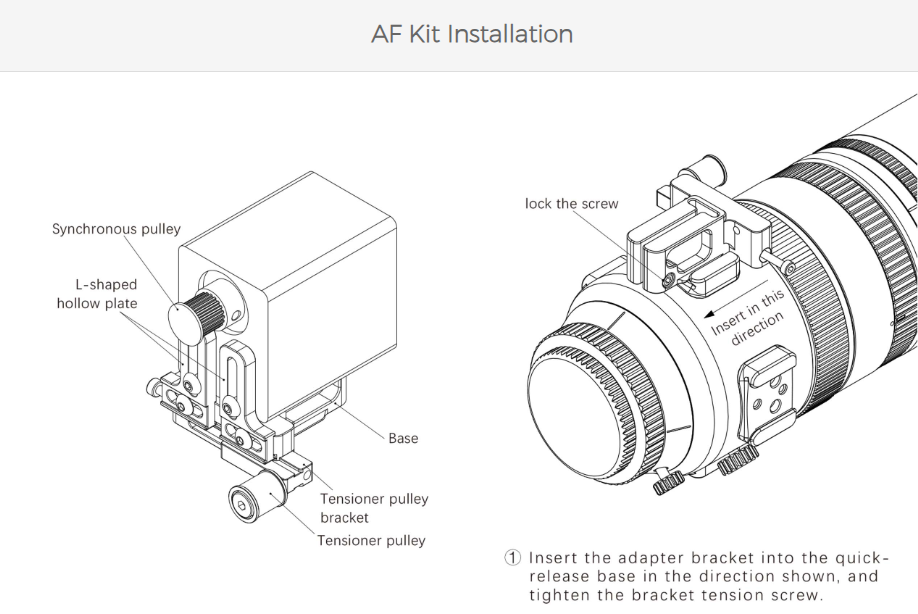 AF Kit Installation

Synchronous pulley

L-shaped hollow plate

Base

Tensioner pulley bracket

Tensioner pulley

lock the screw

Insert in this direction

① Insert the adapter bracket into the quick-release base in the direction shown, and tighten the bracket tension screw.