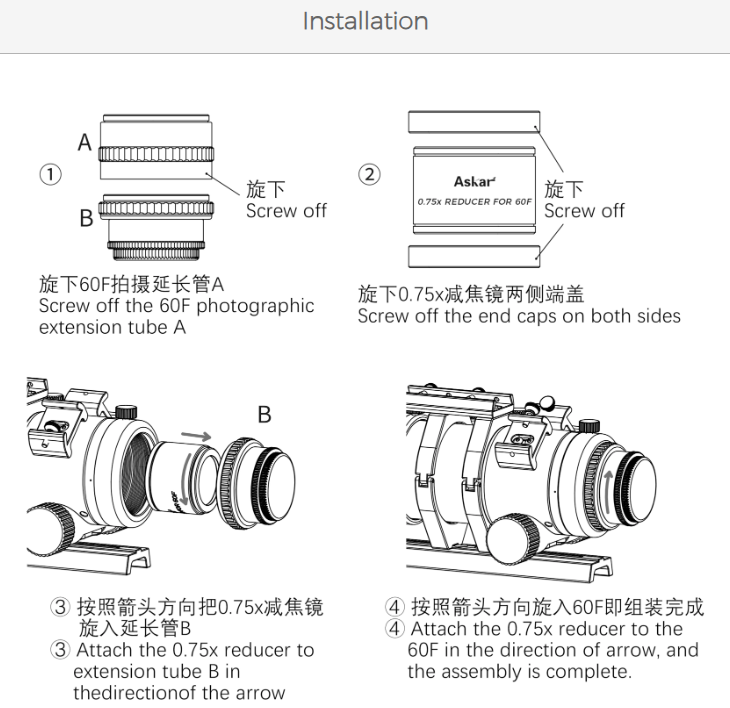 Installation

①

A

B

旋下
Screw off

旋下60F拍摄延长管A
Screw off the 60F photographic extension tube A

②

Askar
0.75x REDUCER FOR 60F

旋下
Screw off

旋下0.75x减焦镜两侧端盖
Screw off the end caps on both sides

B

③ 按照箭头方向把0.75x减焦镜旋入延长管B
③ Attach the 0.75x reducer to extension tube B in thedirectionof the arrow

④ 按照箭头方向旋入60F即组装完成
④ Attach the 0.75x reducer to the 60F in the direction of arrow, and the assembly is complete.