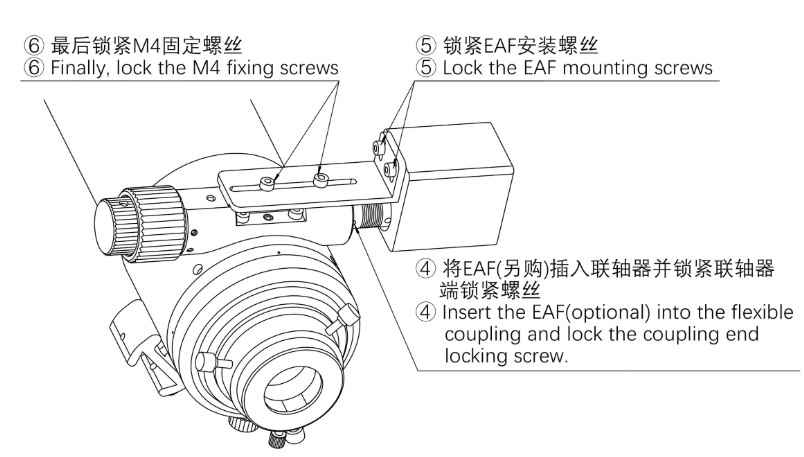 ⑥ 最后锁紧M4固定螺丝
⑥ Finally, lock the M4 fixing screws

⑤ 锁紧EAF安装螺丝
⑤ Lock the EAF mounting screws

④ 将EAF(另购)插入联轴器并锁紧联轴器端锁紧螺丝
④ Insert the EAF(optional) into the flexible coupling and lock the coupling end locking screw.