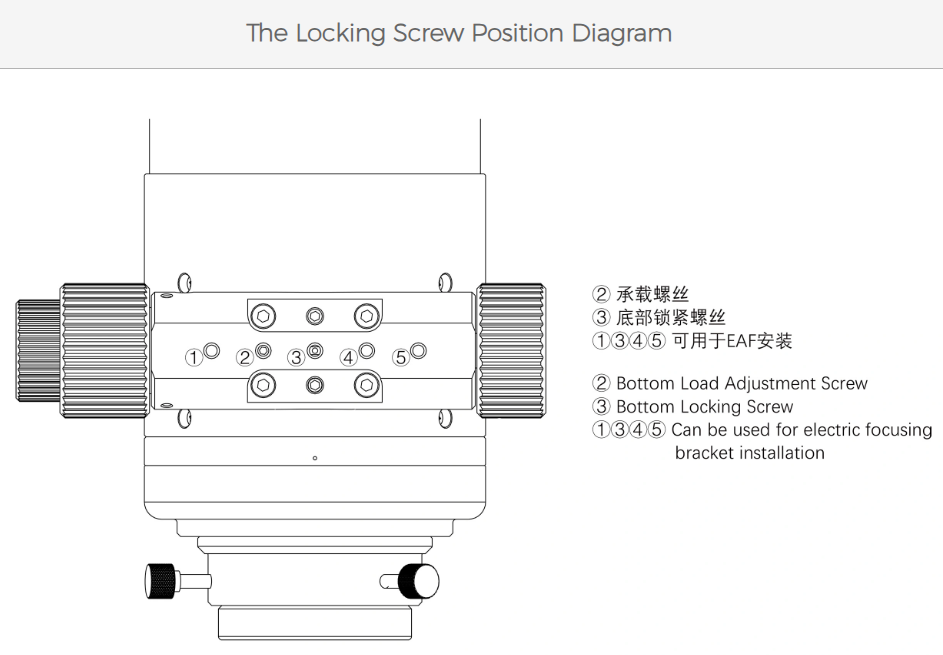 The Locking Screw Position Diagram

①
②
③
④
⑤

② 承载螺丝
③ 底部锁紧螺丝
①③④⑤ 可用于EAF安装

② Bottom Load Adjustment Screw
③ Bottom Locking Screw
①③④⑤ Can be used for electric focusing bracket installation