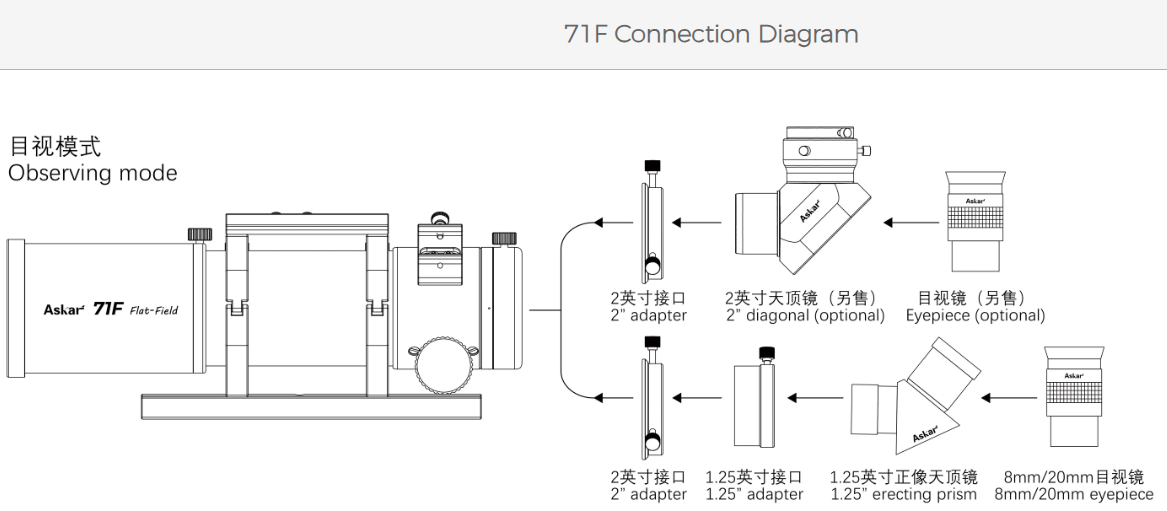 71F Connection Diagram

目视模式
Observing mode

Askar 71F Flat-Field

Askar

Askar

2英寸接口
2" adapter

2英寸天顶镜（另售）
2" diagonal (optional)

目视镜（另售）
Eyepiece (optional)

Askar

Askar

2英寸接口
2" adapter

1.25英寸接口
1.25" adapter

1.25英寸正像天顶镜
1.25" erecting prism

8mm/20mm目视镜
8mm/20mm eyepiece