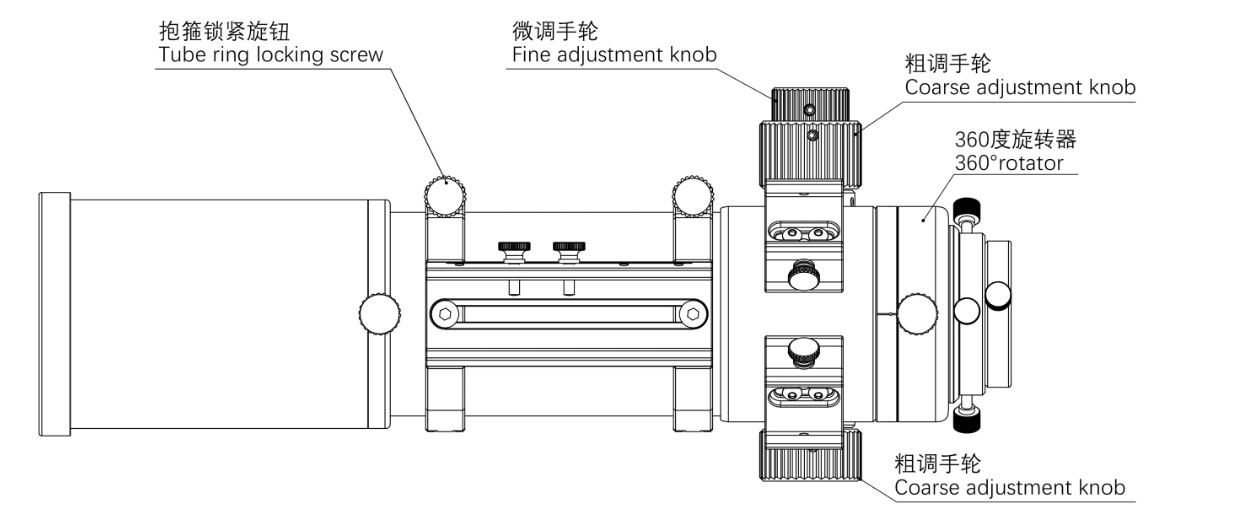 抱箍锁紧旋钮
Tube ring locking screw

微调手轮
Fine adjustment knob

粗调手轮
Coarse adjustment knob

360度旋转器
360°rotator

粗调手轮
Coarse adjustment knob