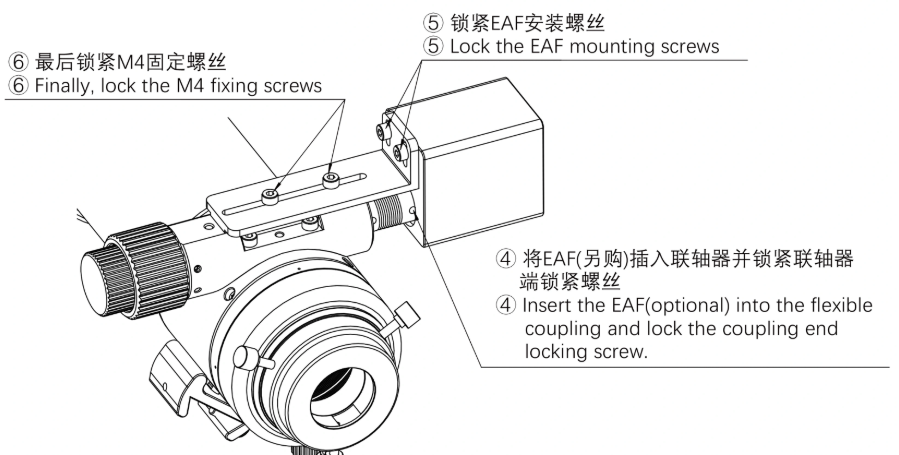 ⑤ 锁紧EAF安装螺丝
⑤ Lock the EAF mounting screws

⑥ 最后锁紧M4固定螺丝
⑥ Finally, lock the M4 fixing screws

④ 将EAF(另购)插入联轴器并锁紧联轴器端锁紧螺丝
④ Insert the EAF(optional) into the flexible coupling and lock the coupling end locking screw.