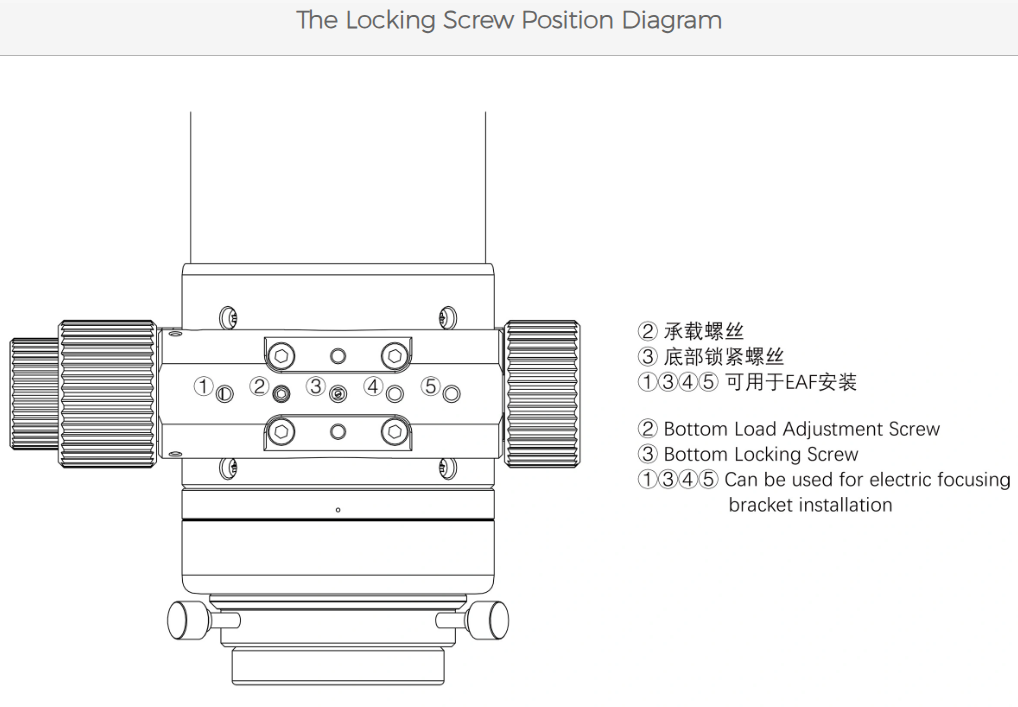 The Locking Screw Position Diagram

① ② ③ ④ ⑤

② 承载螺丝
③ 底部锁紧螺丝
①③④⑤ 可用于EAF安装

② Bottom Load Adjustment Screw
③ Bottom Locking Screw
①③④⑤ Can be used for electric focusing bracket installation