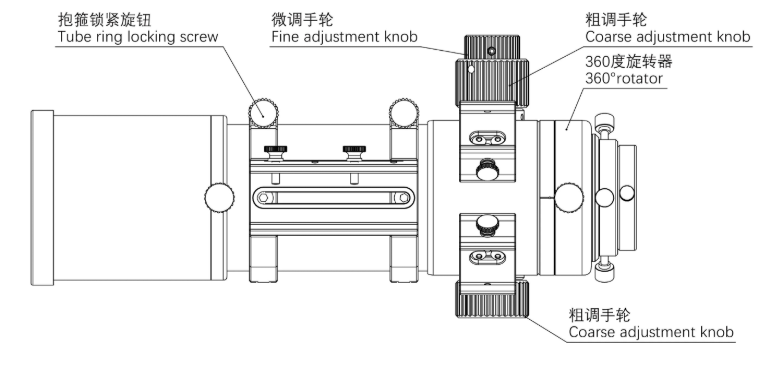 抱箍锁紧旋钮
Tube ring locking screw

微调手轮
Fine adjustment knob

粗调手轮
Coarse adjustment knob

360度旋转器
360°rotator

粗调手轮
Coarse adjustment knob