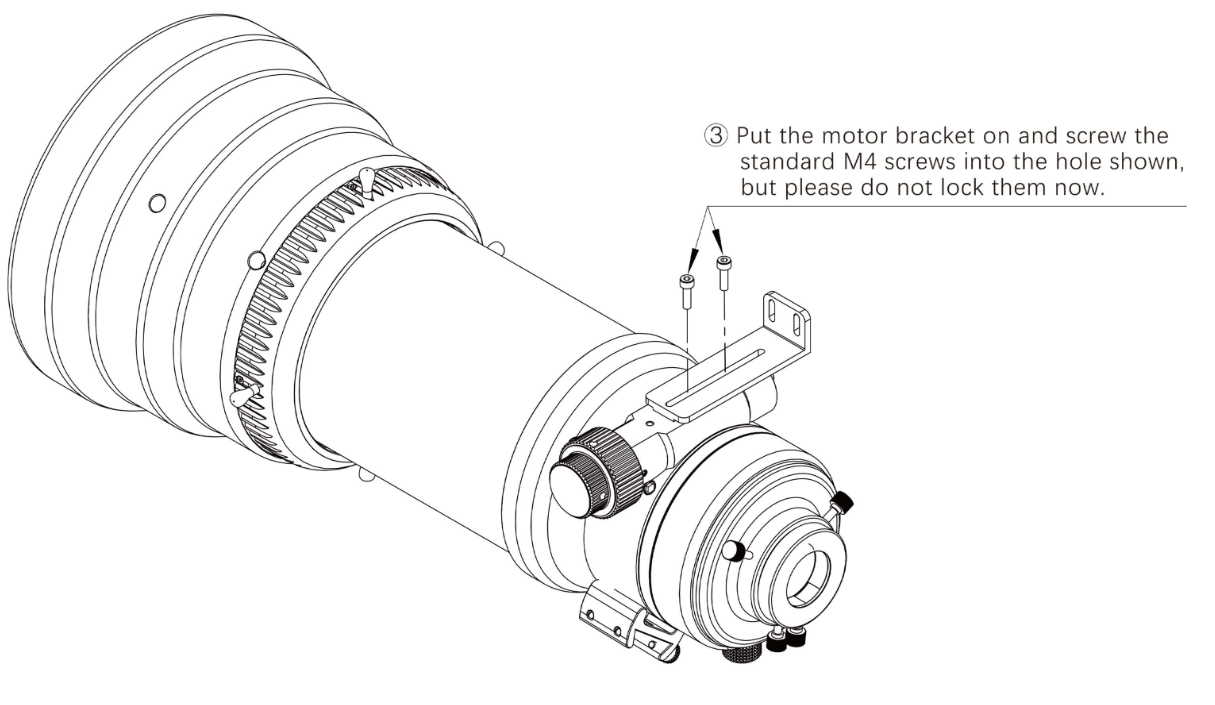 ③ Put the motor bracket on and screw the standard M4 screws into the hole shown, but please do not lock them now.