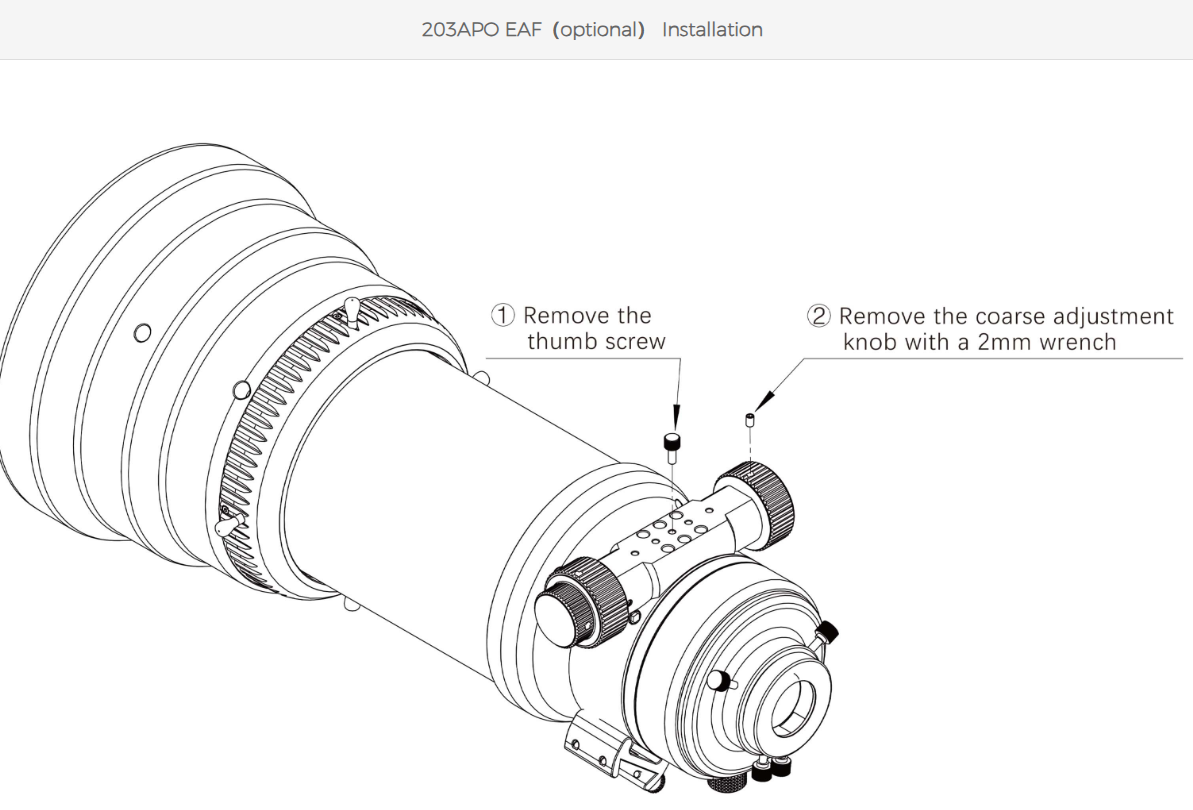 203APO EAF (optional) Installation

① Remove the thumb screw

② Remove the coarse adjustment knob with a 2mm wrench