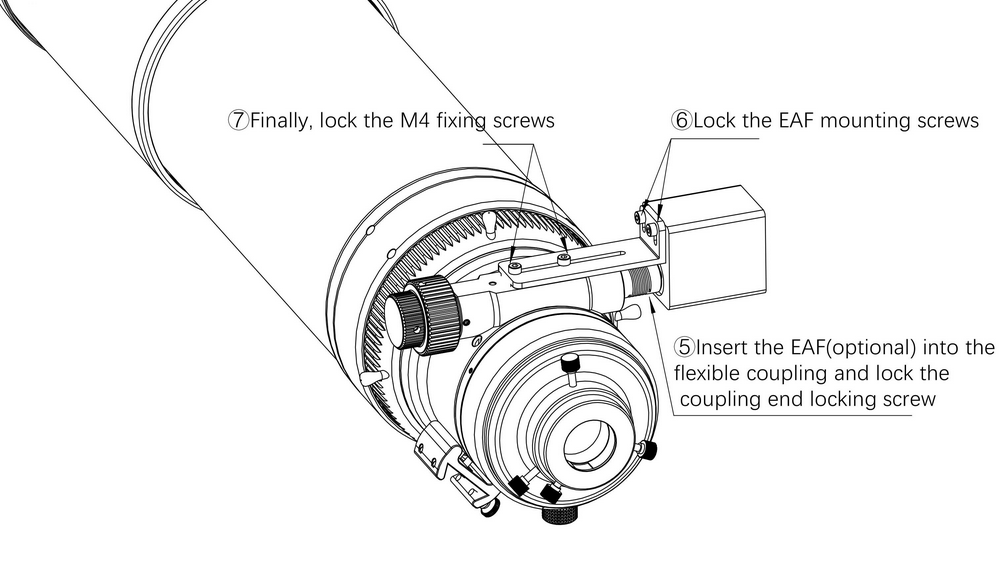 ⑦Finally, lock the M4 fixing screws

⑥Lock the EAF mounting screws

⑤Insert the EAF(optional) into the flexible coupling and lock the coupling end locking screw