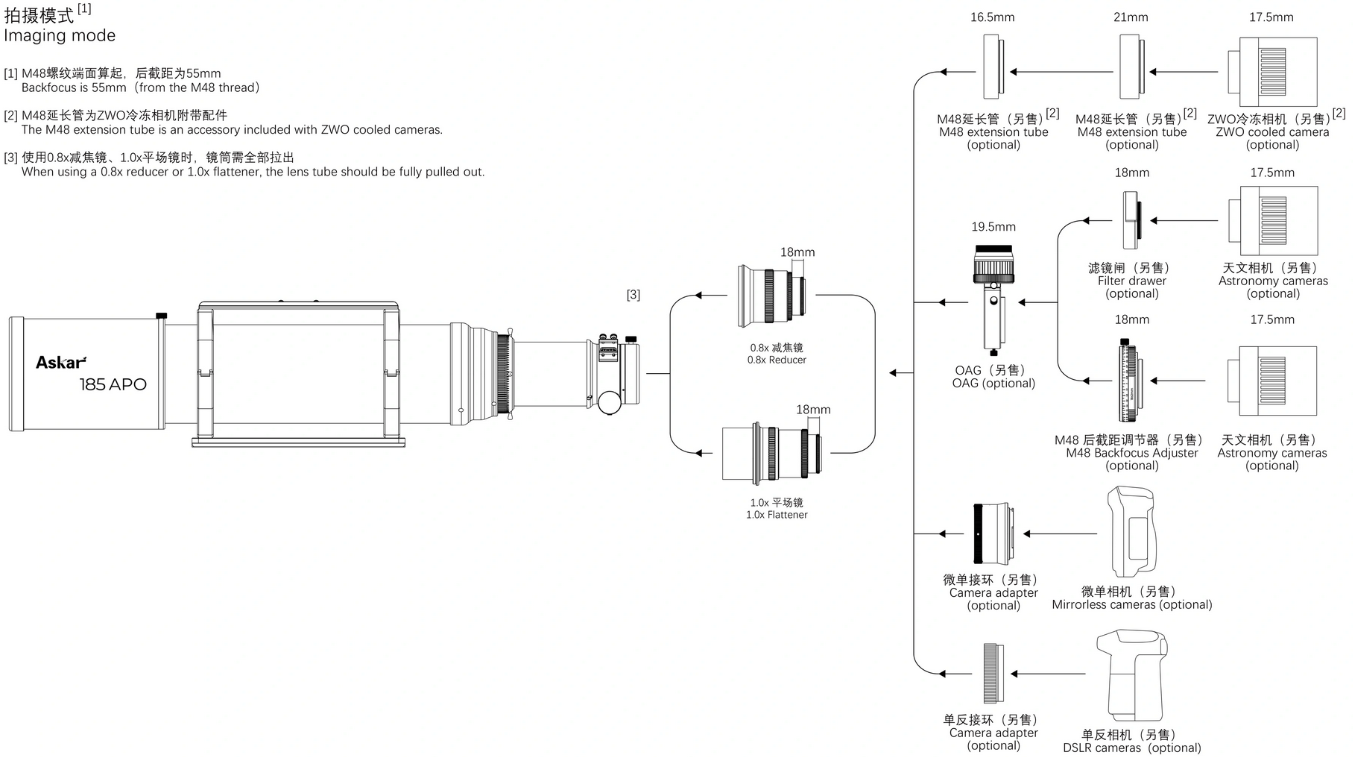 拍摄模式 [1]
Imaging mode

[1] M48螺纹端面算起，后截距为55mm
Backfocus is 55mm（from the M48 thread）

[2] M48延长管为ZWO冷冻相机附带配件
The M48 extension tube is an accessory included with ZWO cooled cameras.

[3] 使用0.8x减焦镜、1.0x平场镜时，镜筒需全部拉出
When using a 0.8x reducer or 1.0x flattener, the lens tube should be fully pulled out.

Askar
185 APO

[3]

18mm
0.8x 减焦镜
0.8x Reducer

18mm
1.0x 平场镜
1.0x Flattener

16.5mm
M48延长管（另售）[2]
M48 extension tube
(optional)

21mm
M48延长管（另售）[2]
M48 extension tube
(optional)

17.5mm
ZWO冷冻相机（另售）[2]
ZWO cooled camera
(optional)

19.5mm
OAG（另售）
OAG (optional)

18mm
滤镜闸（另售）
Filter drawer
(optional)

17.5mm
天文相机（另售）
Astronomy cameras
(optional)

18mm
M48 后截距调节器（另售）
M48 Backfocus Adjuster
(optional)

17.5mm
天文相机（另售）
Astronomy cameras
(optional)

微单接环（另售）
Camera adapter
(optional)

微单相机（另售）
Mirrorless cameras (optional)

单反接环（另售）
Camera adapter
(optional)

单反相机（另售）
DSLR cameras (optional)