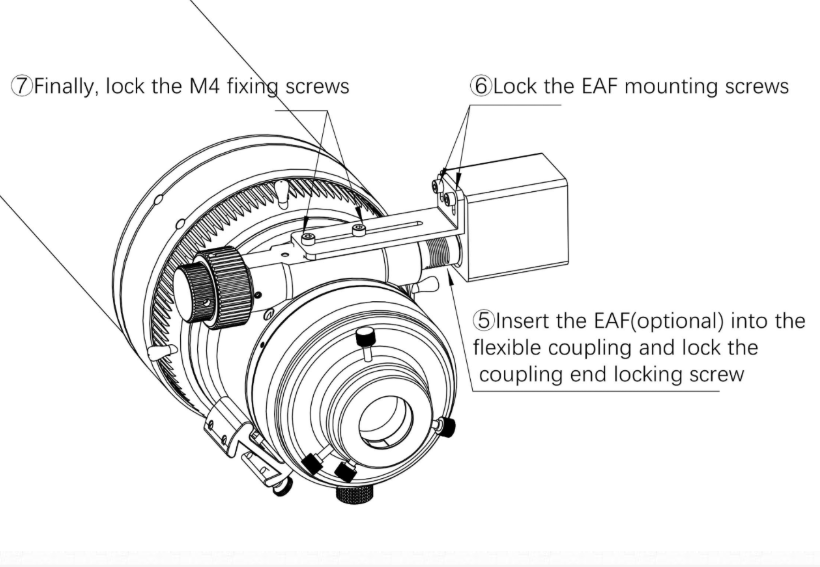 ⑦Finally, lock the M4 fixing screws

⑥Lock the EAF mounting screws

⑤Insert the EAF(optional) into the flexible coupling and lock the coupling end locking screw