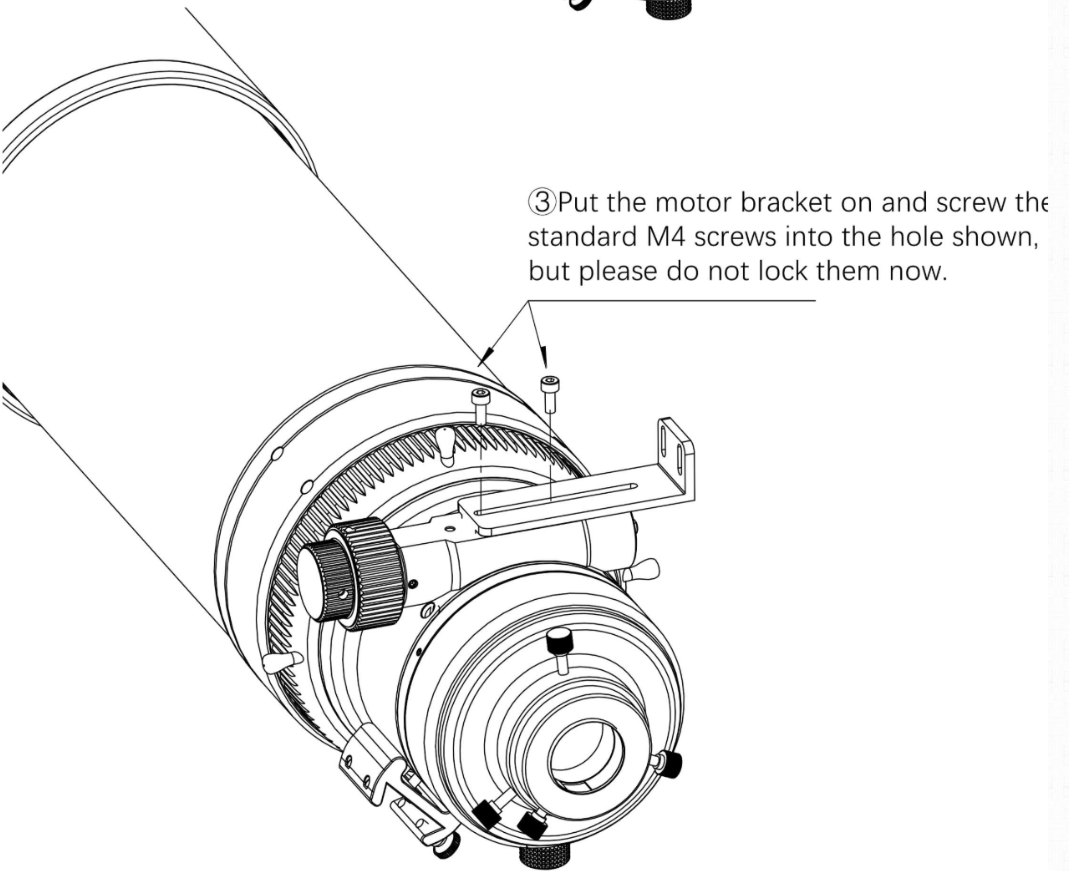 ③Put the motor bracket on and screw the standard M4 screws into the hole shown, but please do not lock them now.