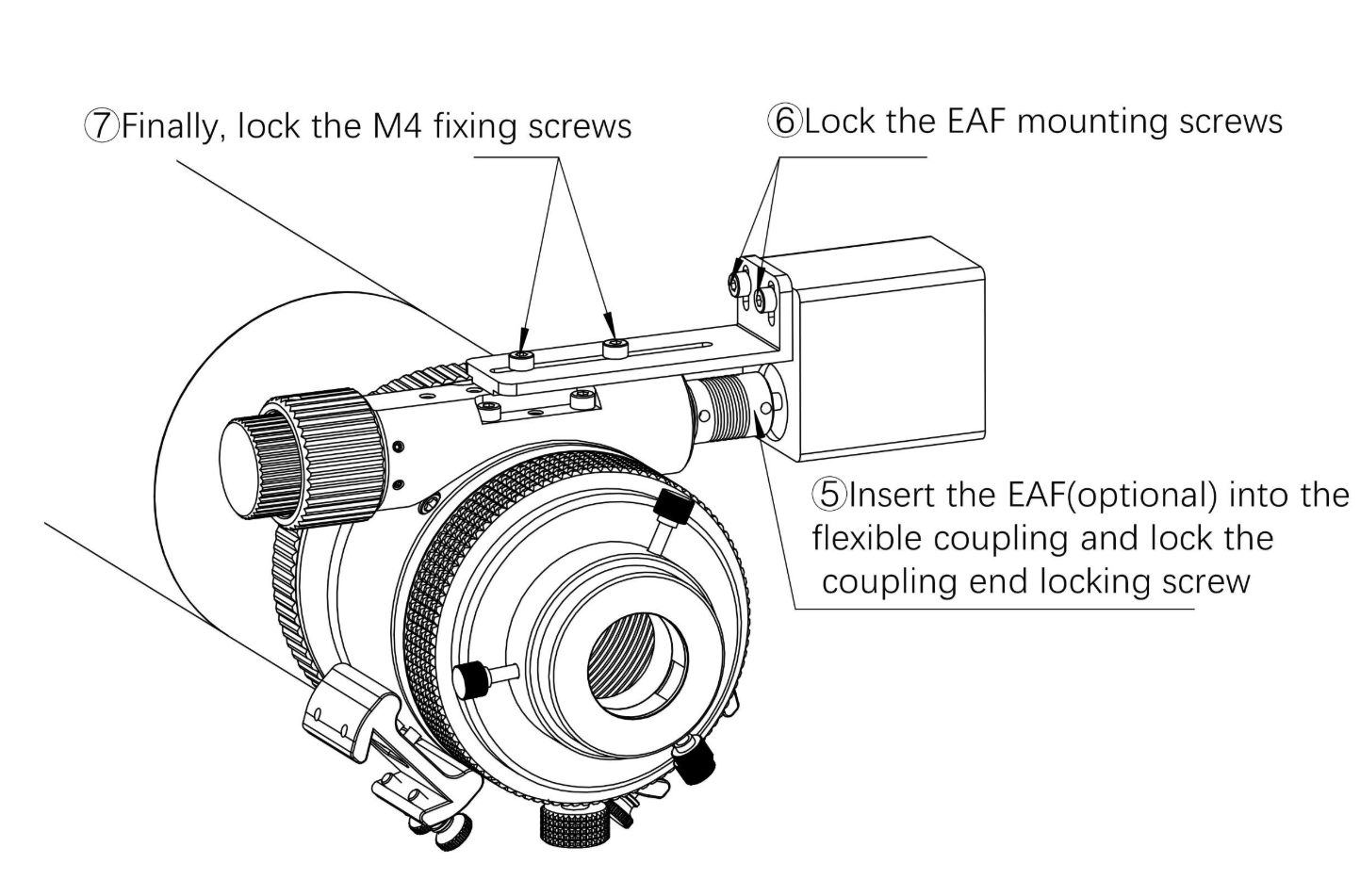 ⑦Finally, lock the M4 fixing screws

⑥Lock the EAF mounting screws

⑤Insert the EAF(optional) into the flexible coupling and lock the coupling end locking screw