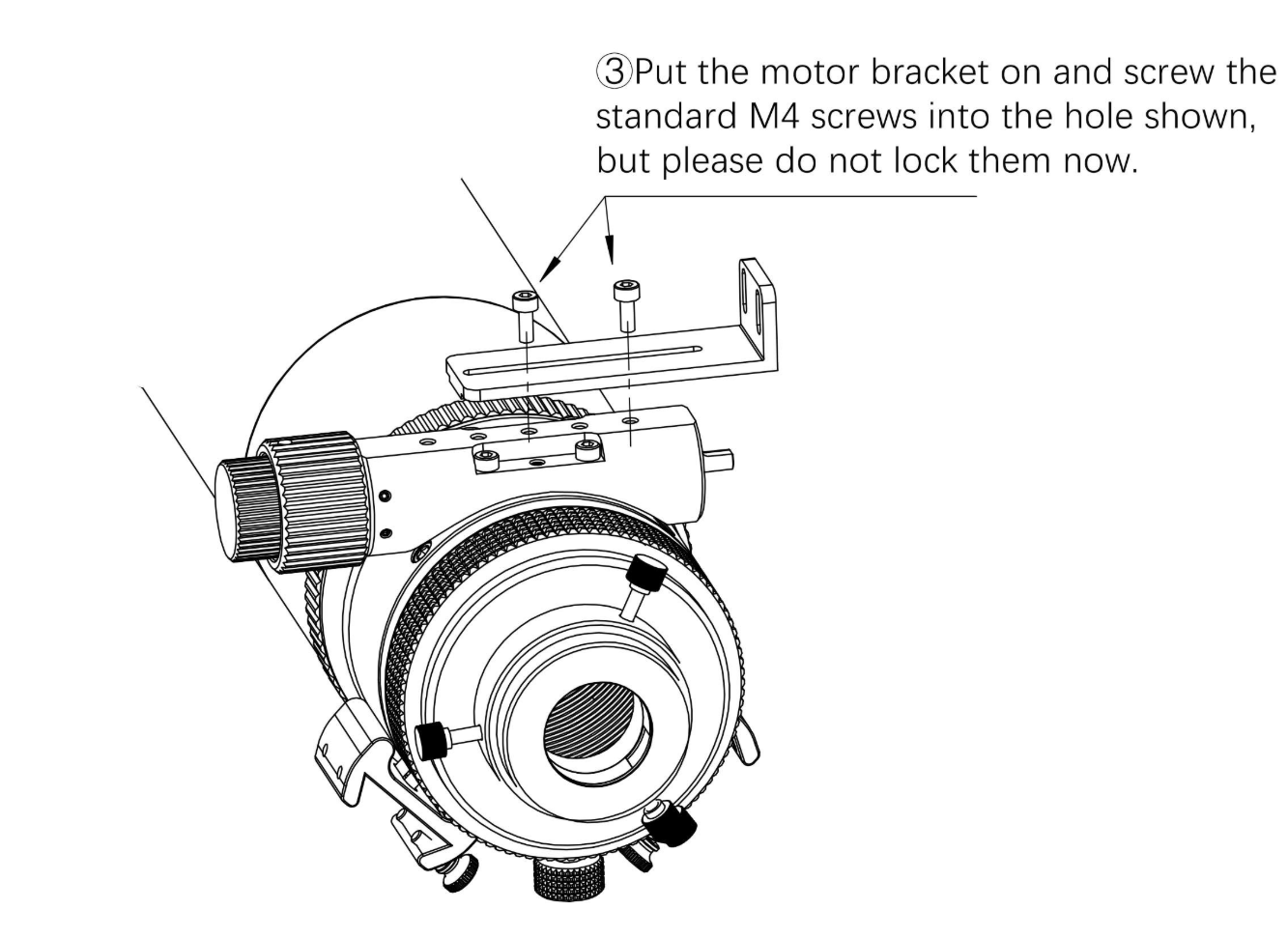 ③Put the motor bracket on and screw the standard M4 screws into the hole shown, but please do not lock them now.