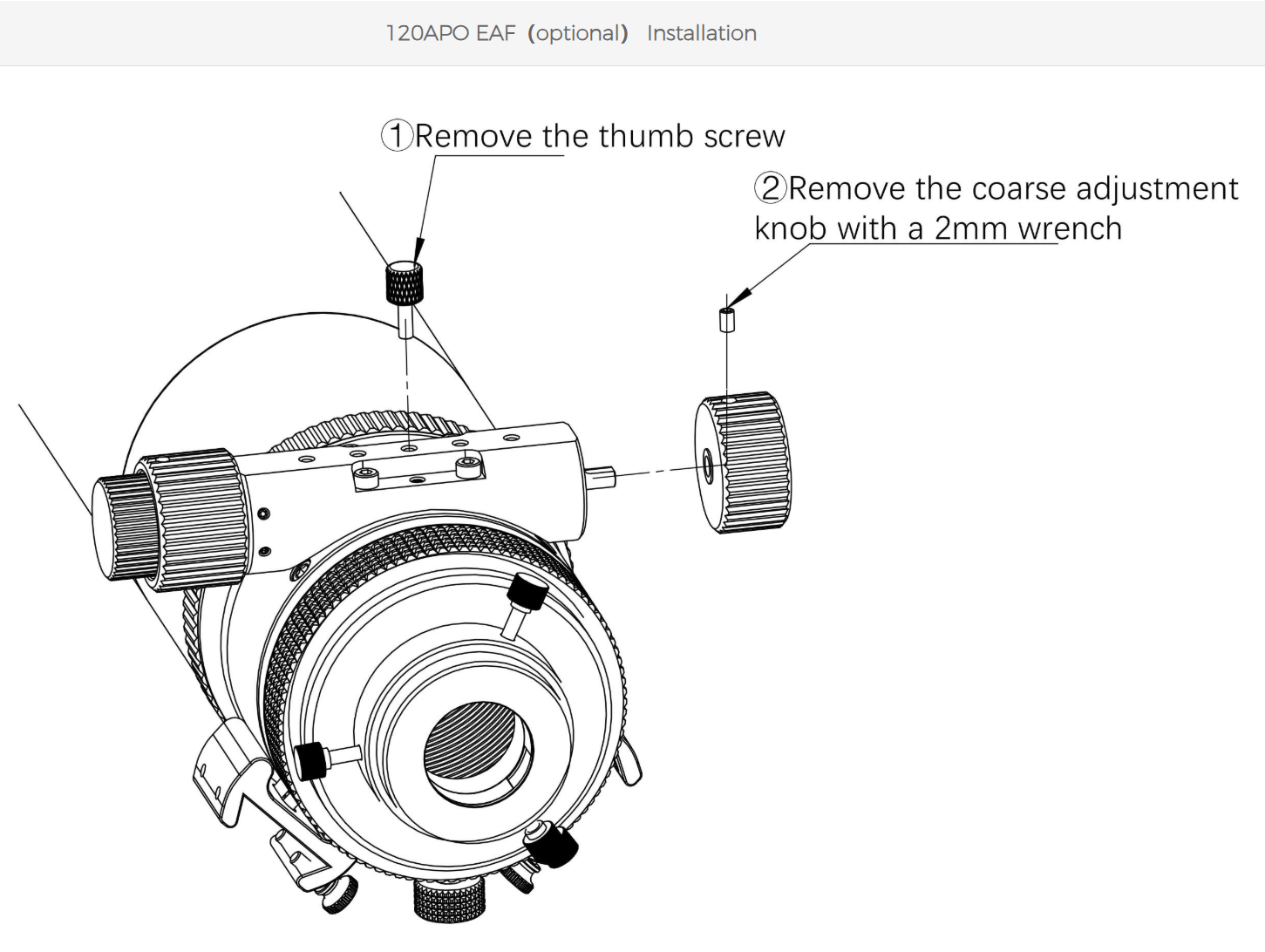 120APO EAF (optional) Installation

①Remove the thumb screw

②Remove the coarse adjustment knob with a 2mm wrench