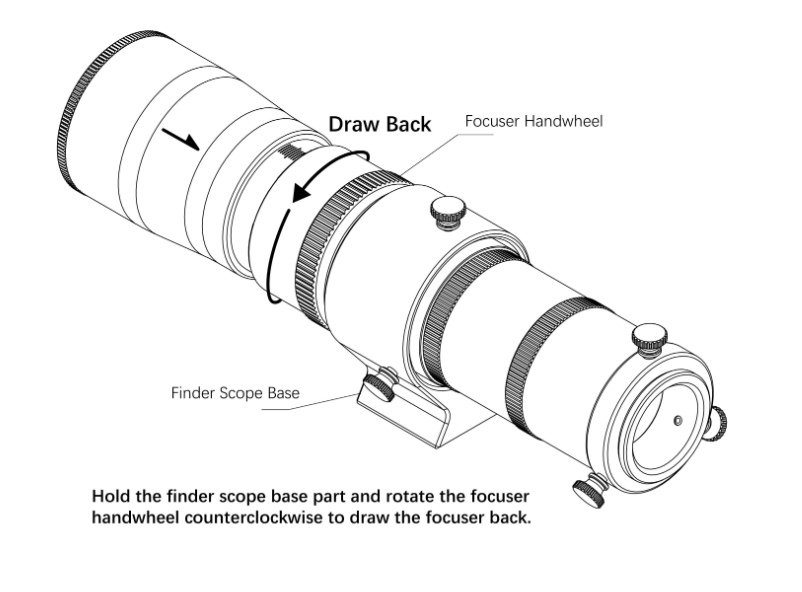 Draw Back

Focuser Handwheel

Finder Scope Base

Hold the finder scope base part and rotate the focuser handwheel counterclockwise to draw the focuser back.