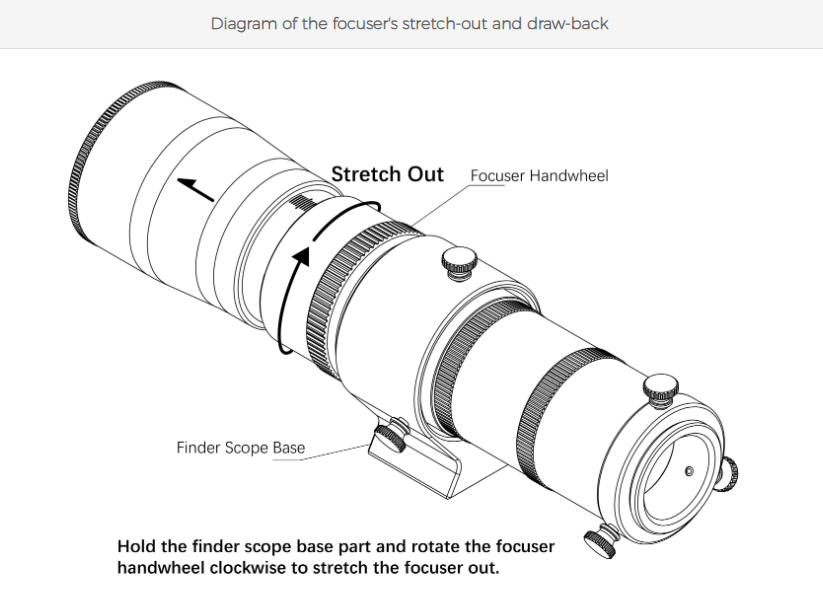 Diagram of the focuser's stretch-out and draw-back

Stretch Out

Focuser Handwheel

Finder Scope Base

Hold the finder scope base part and rotate the focuser handwheel clockwise to stretch the focuser out.