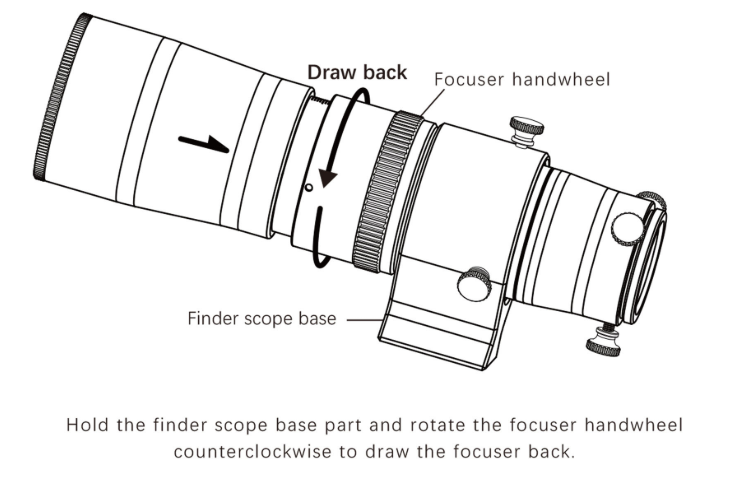 Draw back
Focuser handwheel
Finder scope base

Hold the finder scope base part and rotate the focuser handwheel counterclockwise to draw the focuser back.