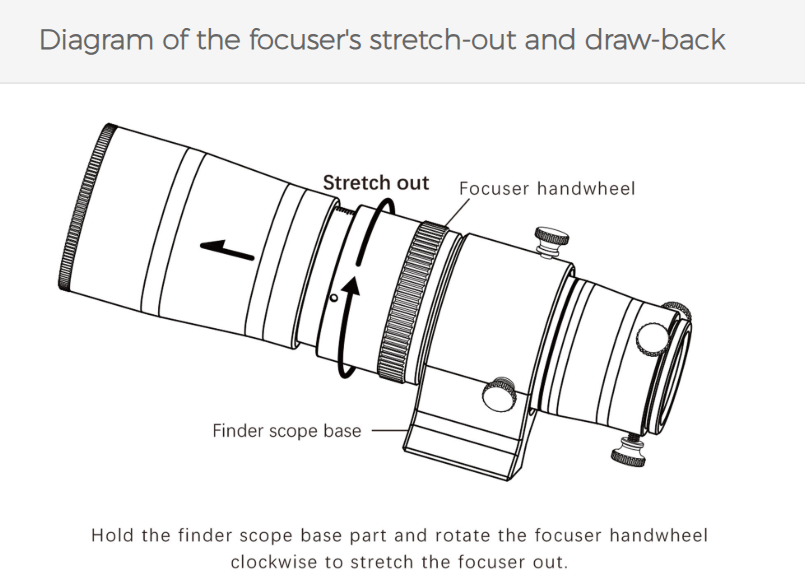 Diagram of the focuser's stretch-out and draw-back

Stretch out

Focuser handwheel

Finder scope base

Hold the finder scope base part and rotate the focuser handwheel clockwise to stretch the focuser out.