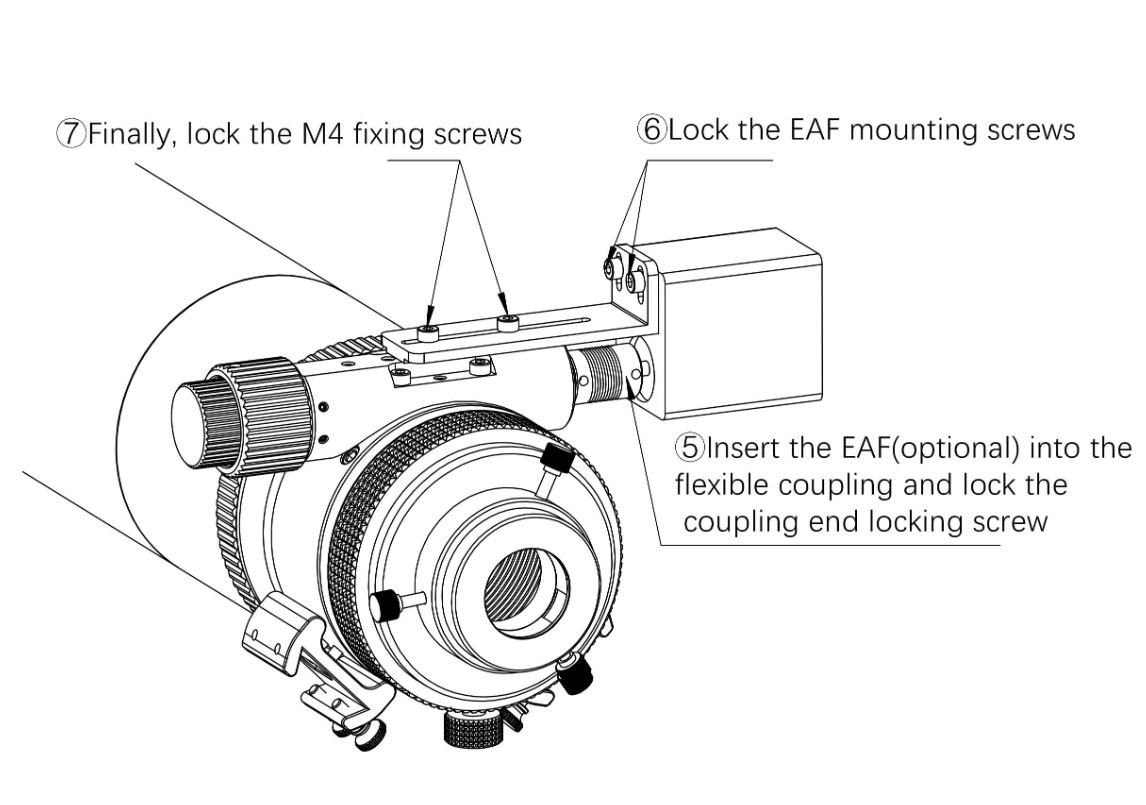 ⑦Finally, lock the M4 fixing screws

⑥Lock the EAF mounting screws

⑤Insert the EAF(optional) into the flexible coupling and lock the coupling end locking screw