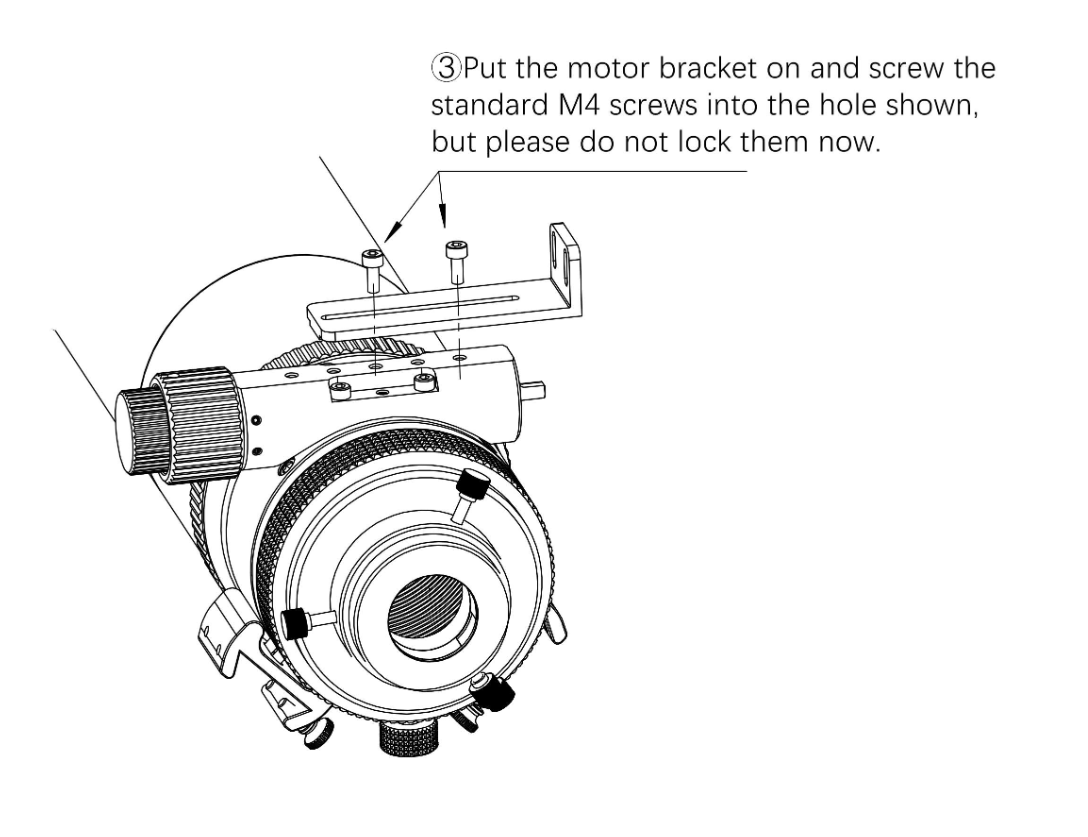 ③Put the motor bracket on and screw the standard M4 screws into the hole shown, but please do not lock them now.