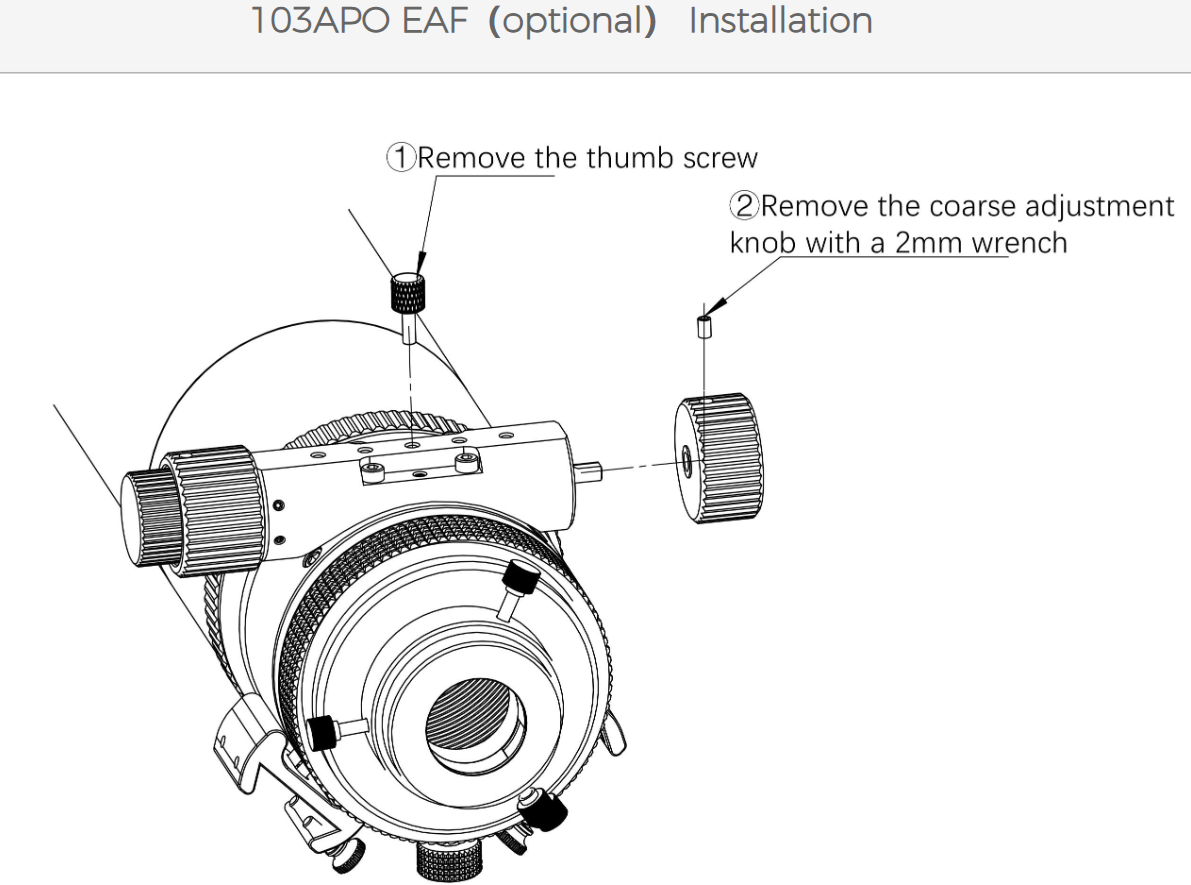 103APO EAF (optional) Installation

①Remove the thumb screw

②Remove the coarse adjustment knob with a 2mm wrench