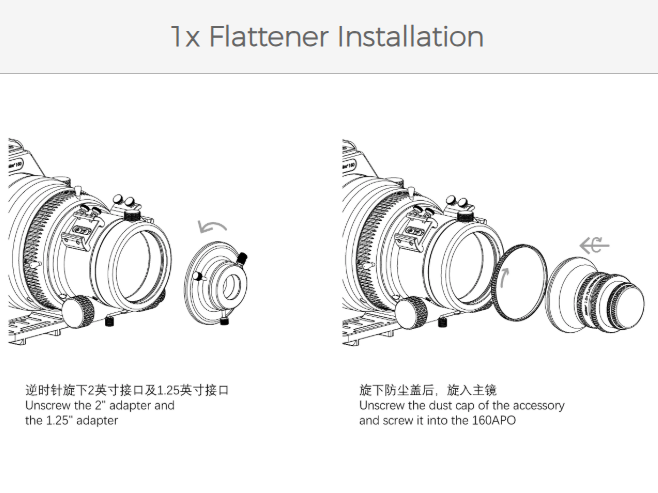 1x Flattener Installation

逆时针旋下2英寸接口及1.25英寸接口
Unscrew the 2" adapter and the 1.25" adapter

旋下防尘盖后，旋入主镜
Unscrew the dust cap of the accessory and screw it into the 160APO