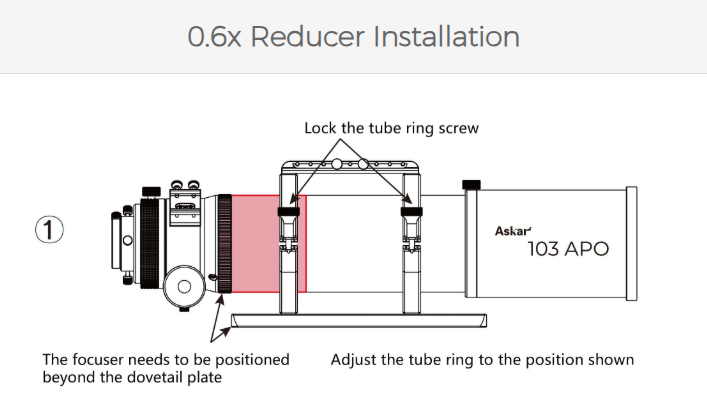 0.6x Reducer Installation

Lock the tube ring screw

①

Askar

103 APO

The focuser needs to be positioned beyond the dovetail plate

Adjust the tube ring to the position shown