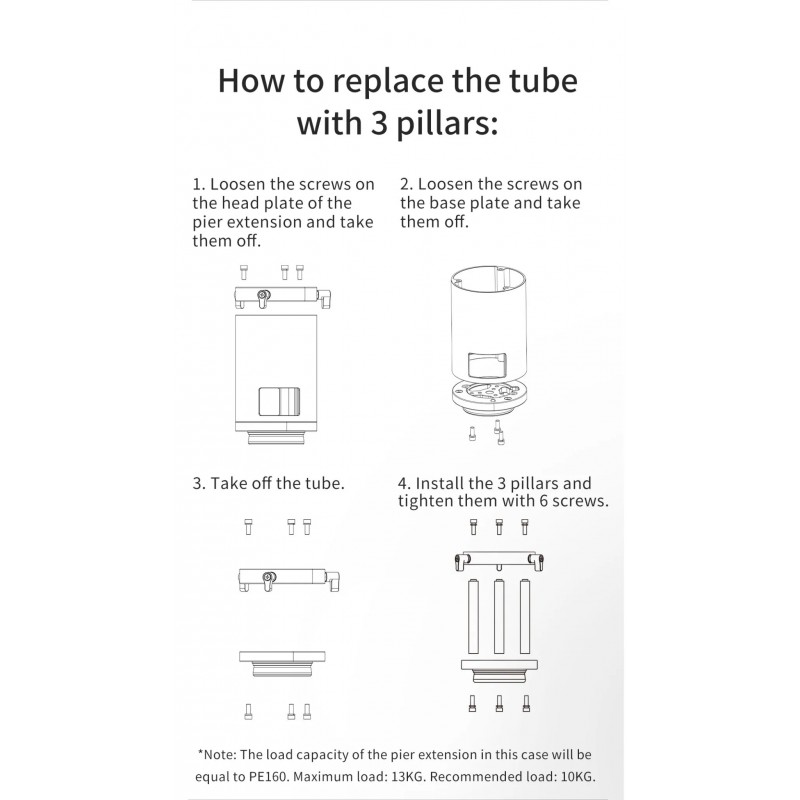 How to replace the tube with 3 pillars:

1. Loosen the screws on the head plate of the pier extension and take them off.

2. Loosen the screws on the base plate and take them off.

3. Take off the tube.

4. Install the 3 pillars and tighten them with 6 screws.

*Note: The load capacity of the pier extension in this case will be equal to PE160. Maximum load: 13KG. Recommended load: 10KG.