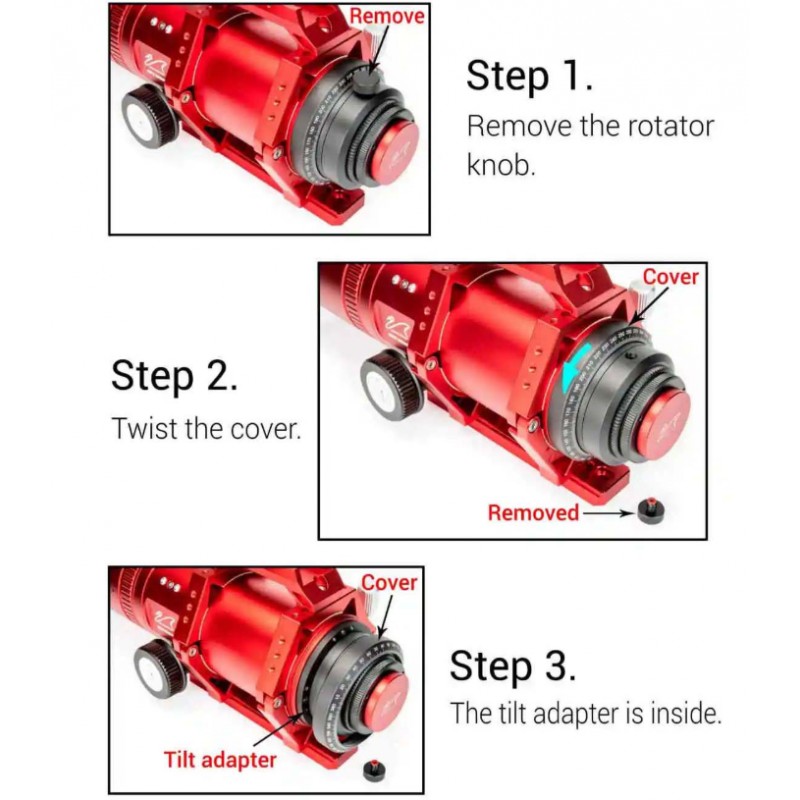 Remove

Step 1.
Remove the rotator knob.

Cover

Step 2.
Twist the cover.

Removed

Cover

Step 3.
The tilt adapter is inside.

Tilt adapter