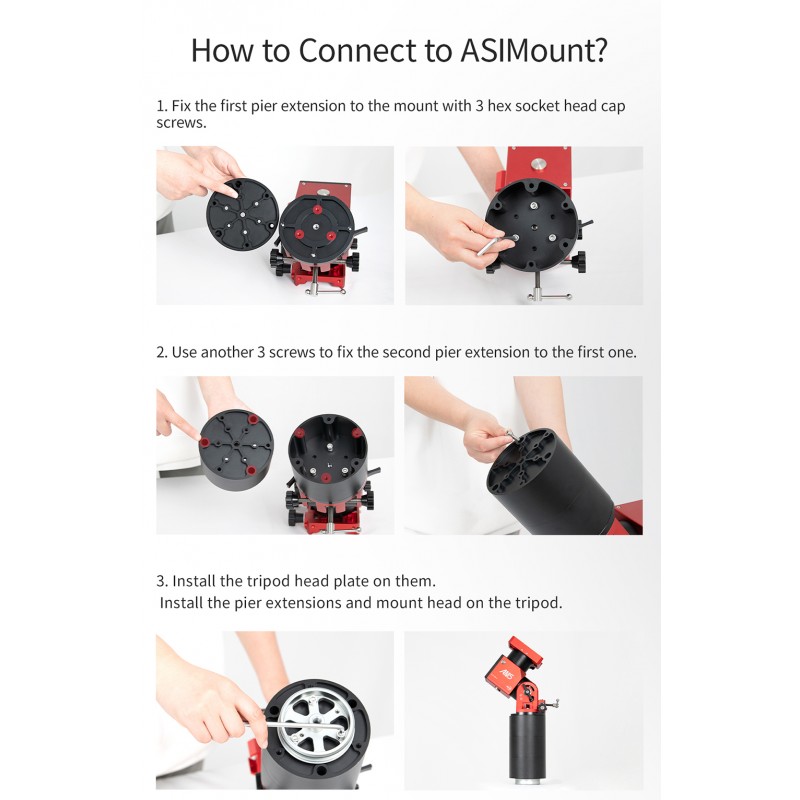 How to Connect to ASIMount?

1. Fix the first pier extension to the mount with 3 hex socket head cap screws.

2. Use another 3 screws to fix the second pier extension to the first one.

3. Install the tripod head plate on them.
Install the pier extensions and mount head on the tripod.

AM5